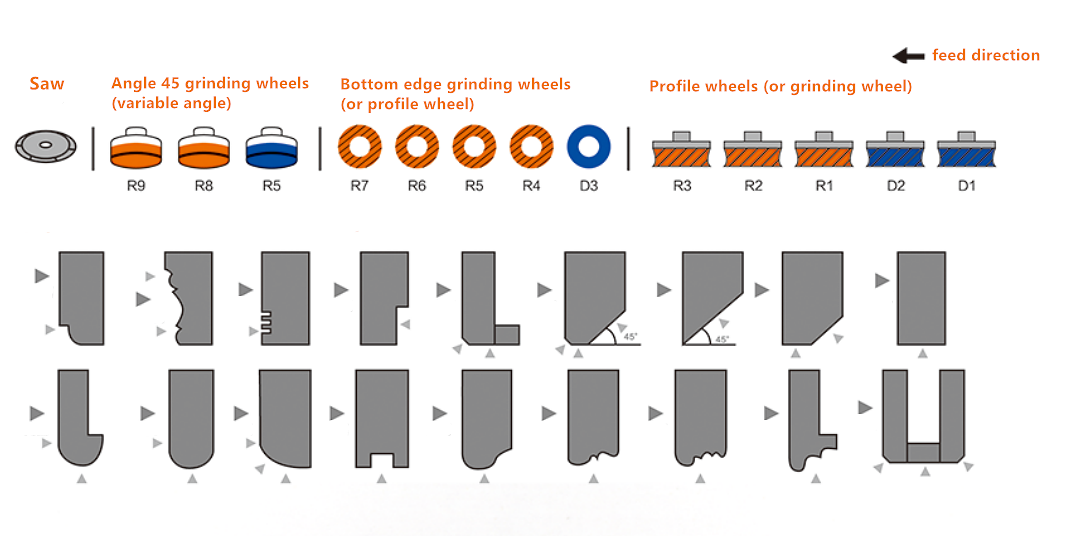 feed direction

Saw

Angle 45 grinding wheels (variable angle)

Bottom edge grinding wheels (or profile wheel)

Profile wheels (or grinding wheel)

R9 R8 R5

R7 R6 R5 R4 D3

R3 R2 R1 D2 D1

45°

45°