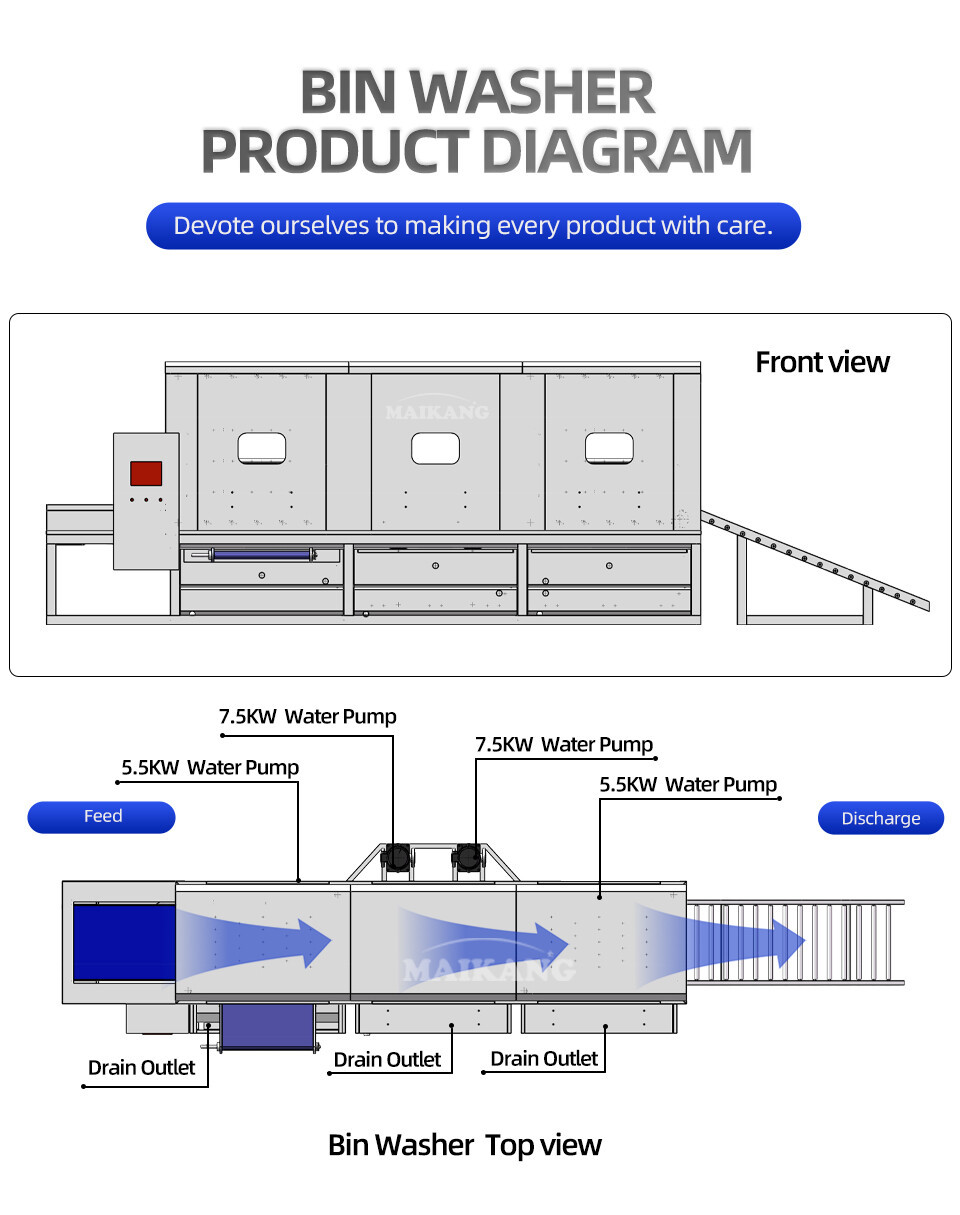 BIN WASHER
PRODUCT DIAGRAM

Devote ourselves to making every product with care.

Front view

MAIKANG

7.5KW Water Pump

7.5KW Water Pump

5.5KW Water Pump

5.5KW Water Pump

Feed

Discharge

MAIKANG

Drain Outlet

Drain Outlet

Drain Outlet

Bin Washer Top view