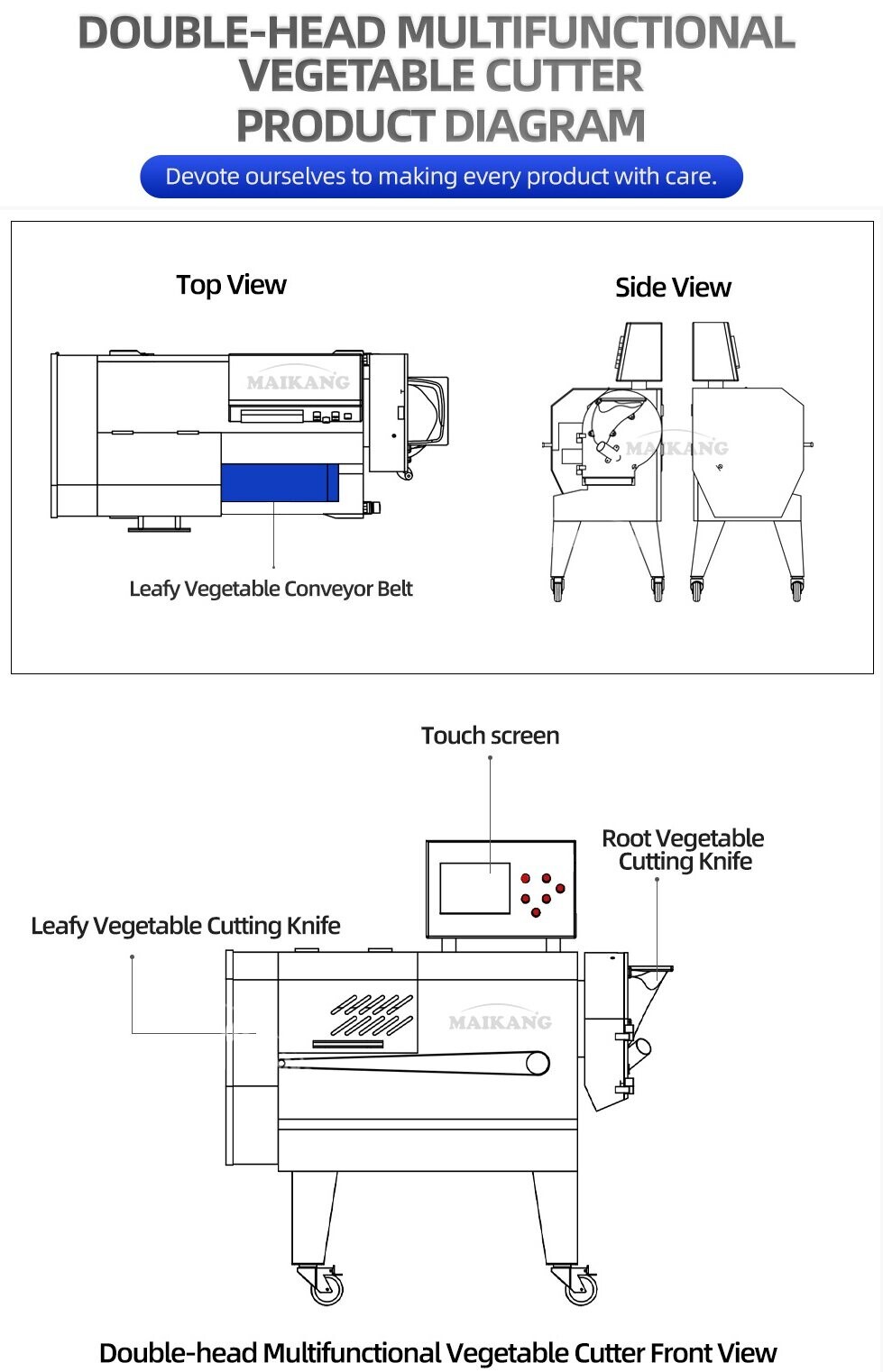 DOUBLE-HEAD MULTIFUNCTIONAL VEGETABLE CUTTER PRODUCT DIAGRAM

Devote ourselves to making every product with care.

Top View

MAIKANG

Leafy Vegetable Conveyor Belt

Side View

MAIKANG

Touch screen

Root Vegetable Cutting Knife

Leafy Vegetable Cutting Knife

MAIKANG

Double-head Multifunctional Vegetable Cutter Front View