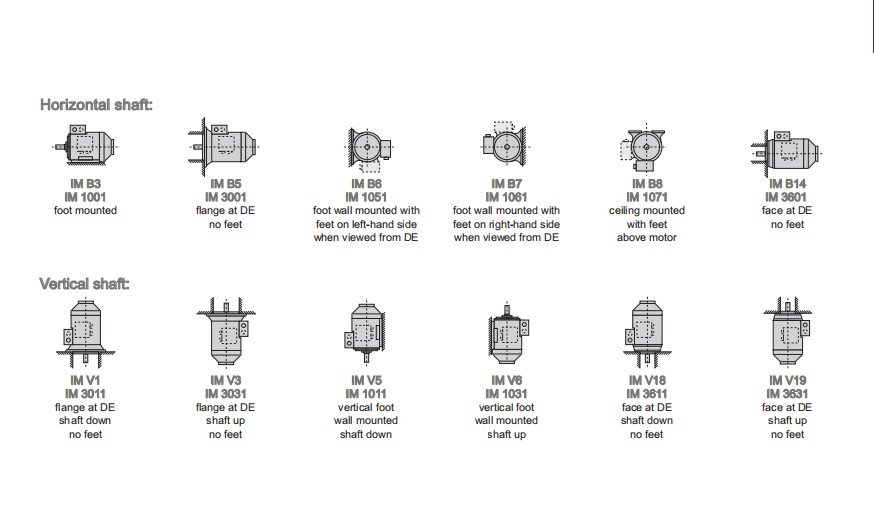 Horizontal shaft:

IM B3
IM 1001
foot mounted

IM B5
IM 3001
flange at DE
no feet

IM B6
IM 1051
foot wall mounted with feet on left-hand side when viewed from DE

IM B7
IM 1061
foot wall mounted with feet on right-hand side when viewed from DE

IM B8
IM 1071
ceiling mounted with feet above motor

IM B14
IM 3601
face at DE
no feet

Vertical shaft:

IM V1
IM 3011
flange at DE
shaft down
no feet

IM V3
IM 3031
flange at DE
shaft up
no feet

IM V5
IM 1011
vertical foot
wall mounted
shaft down

IM V6
IM 1031
vertical foot
wall mounted
shaft up

IM V18
IM 3611
face at DE
shaft down
no feet

IM V19
IM 3631
face at DE
shaft up
no feet