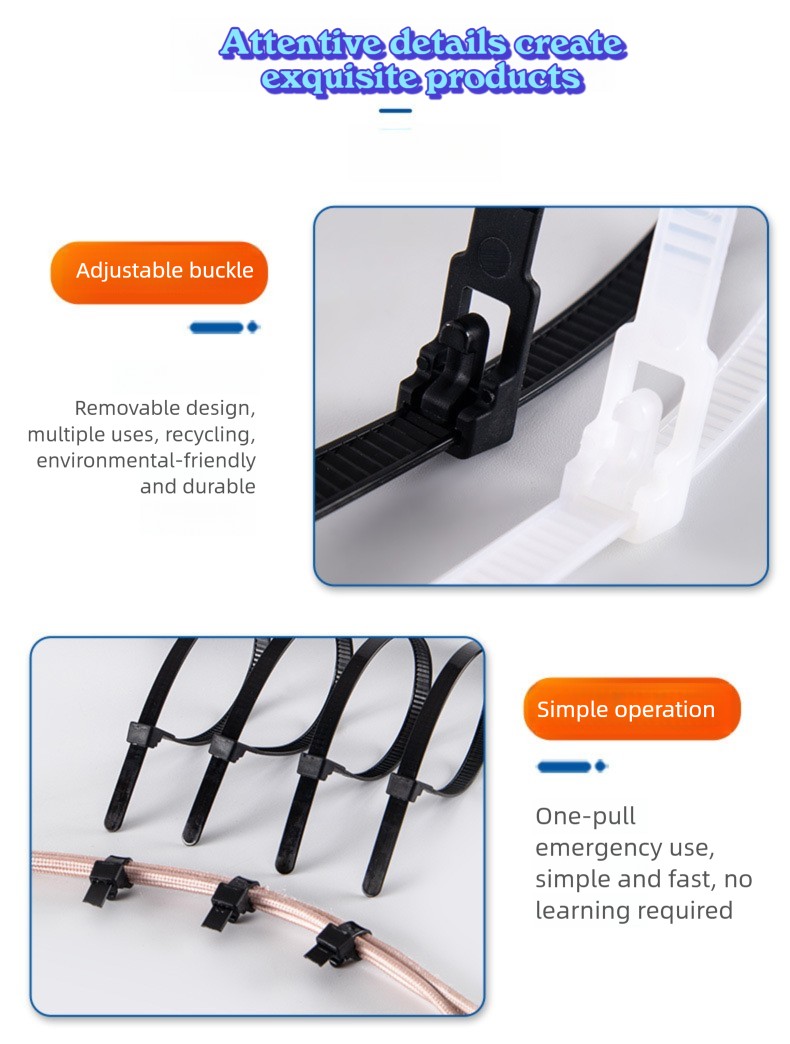 Attentive details create exquisite products

Adjustable buckle

Removable design, multiple uses, recycling, environmental-friendly and durable

Simple operation

One-pull emergency use, simple and fast, no learning required