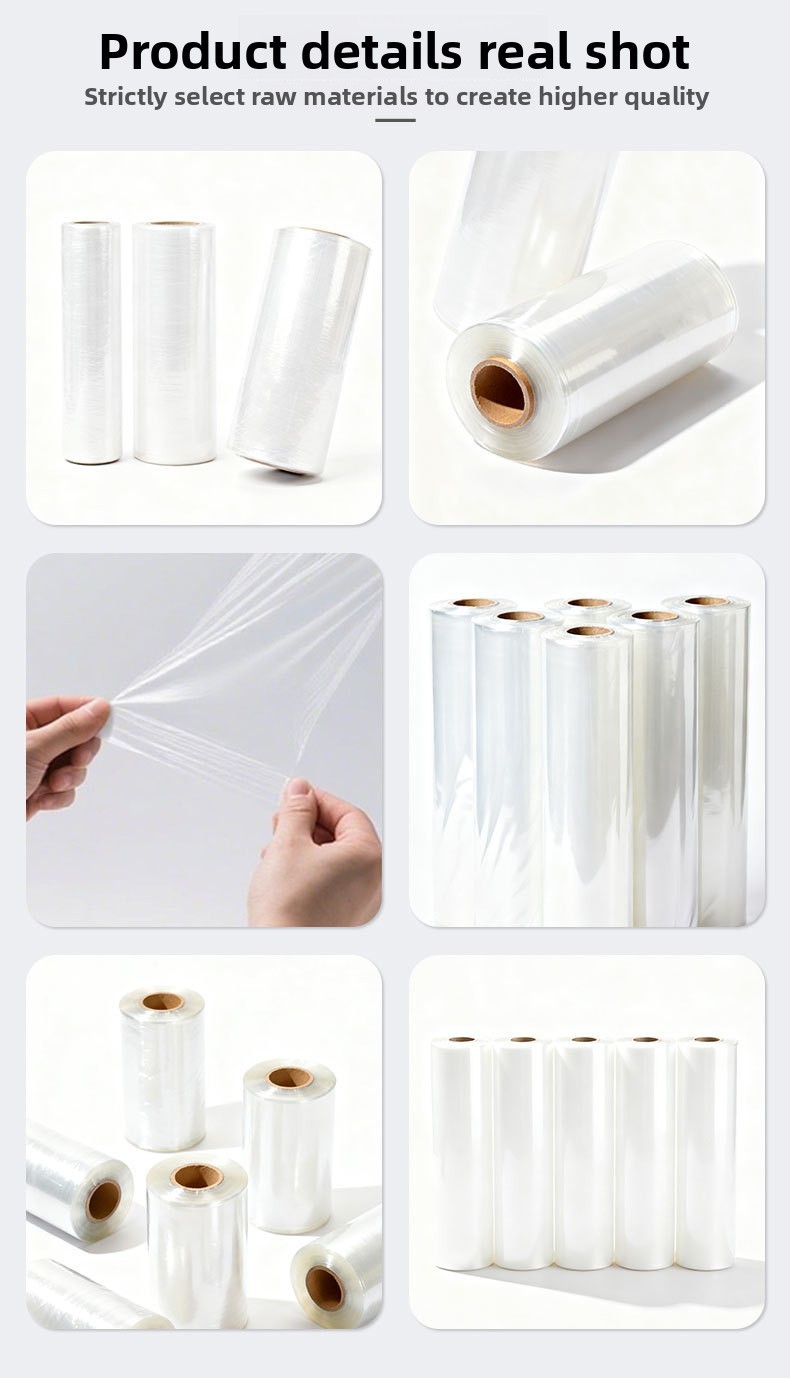 Product details real shot
Strictly select raw materials to create higher quality