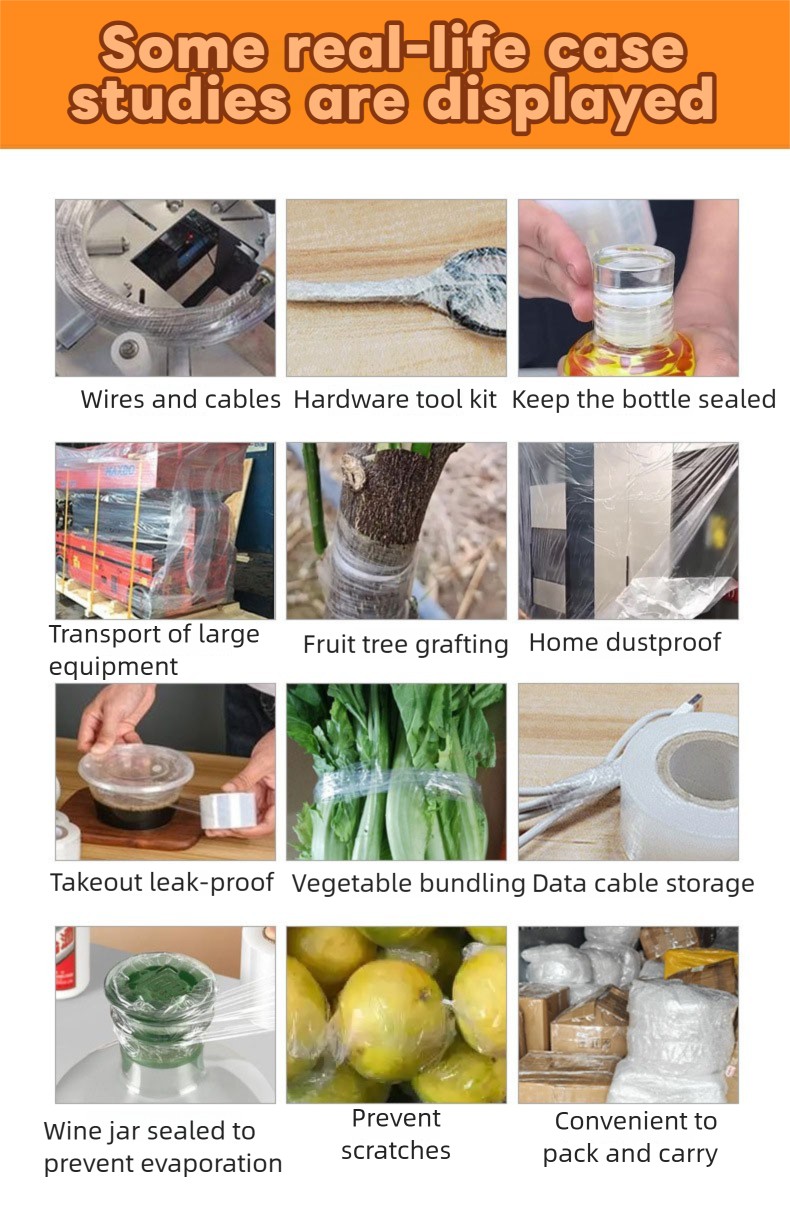 Some real-life case studies are displayed

Wires and cables
Hardware tool kit
Keep the bottle sealed

Transport of large equipment
Fruit tree grafting
Home dustproof

Takeout leak-proof
Vegetable bundling
Data cable storage

Wine jar sealed to prevent evaporation
Prevent scratches
Convenient to pack and carry