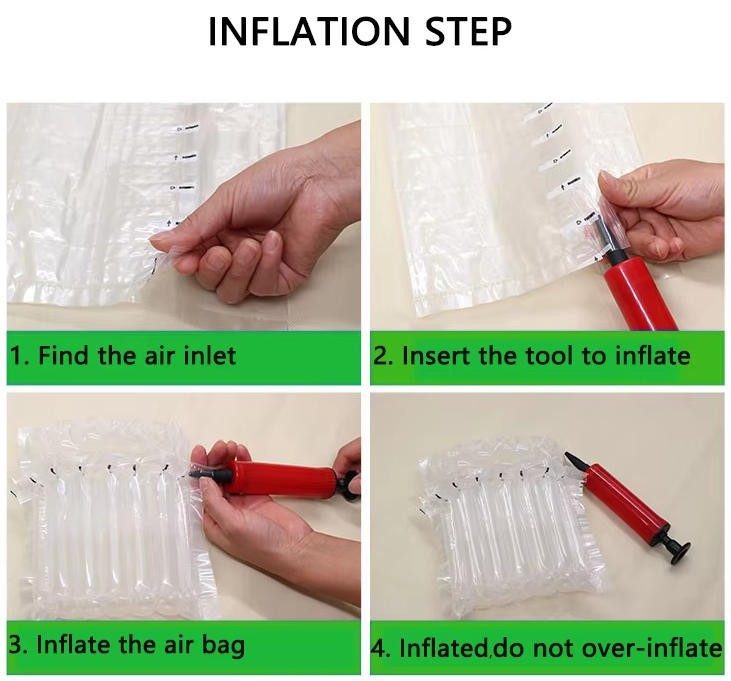 INFLATION STEP

1. Find the air inlet

2. Insert the tool to inflate

3. Inflate the air bag

4. Inflated,do not over-inflate