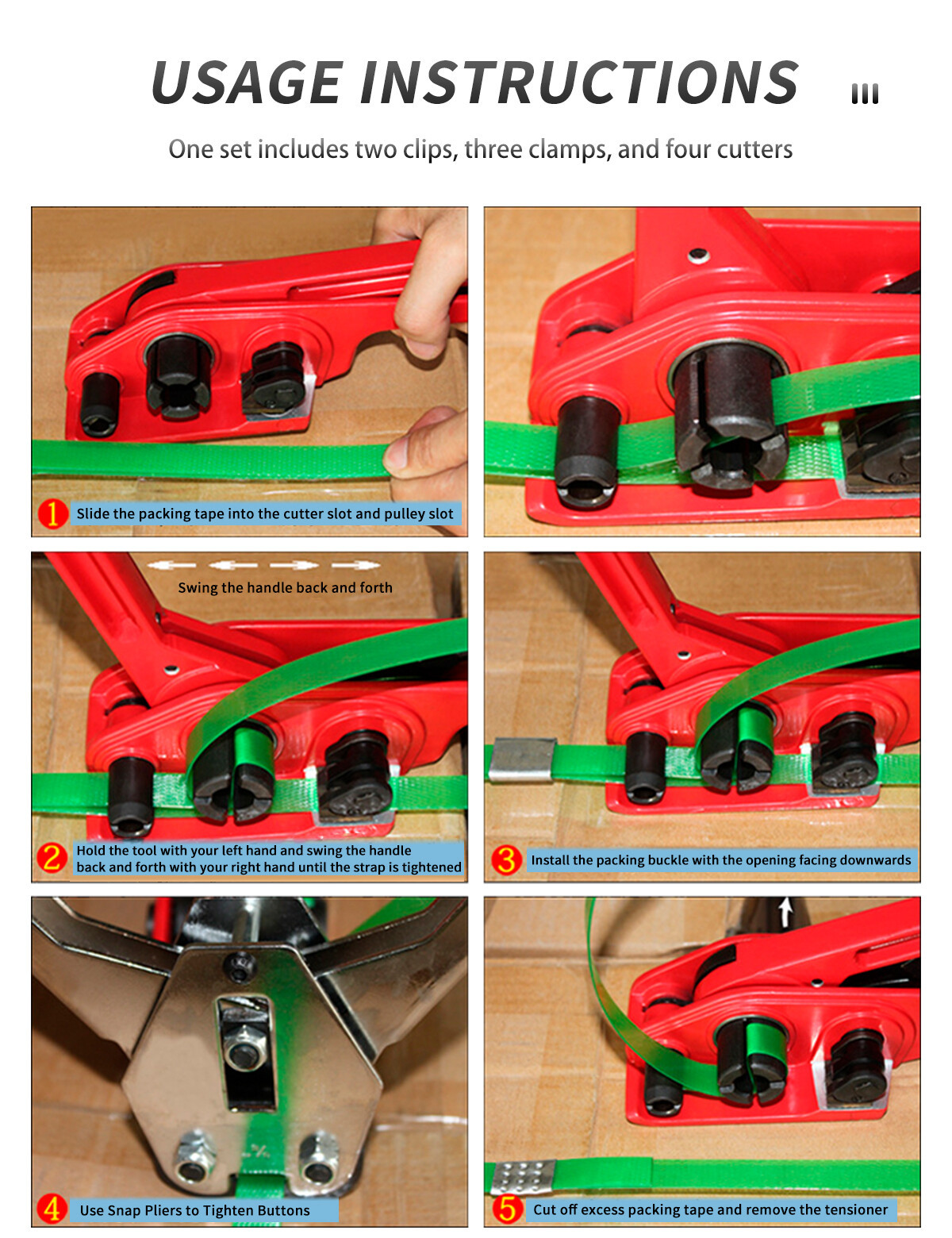 USAGE INSTRUCTIONS

One set includes two clips, three clamps, and four cutters

1 Slide the packing tape into the cutter slot and pulley slot

Swing the handle back and forth

2 Hold the tool with your left hand and swing the handle back and forth with your right hand until the strap is tightened

3 Install the packing buckle with the opening facing downwards

4 Use Snap Pliers to Tighten Buttons

5 Cut off excess packing tape and remove the tensioner