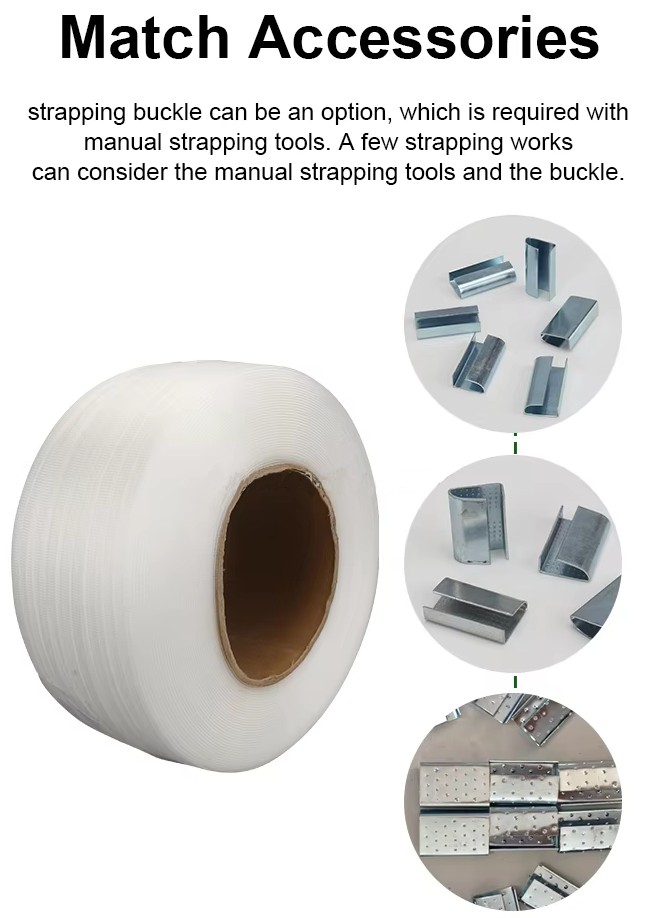 Match Accessories

strapping buckle can be an option, which is required with manual strapping tools. A few strapping works can consider the manual strapping tools and the buckle.