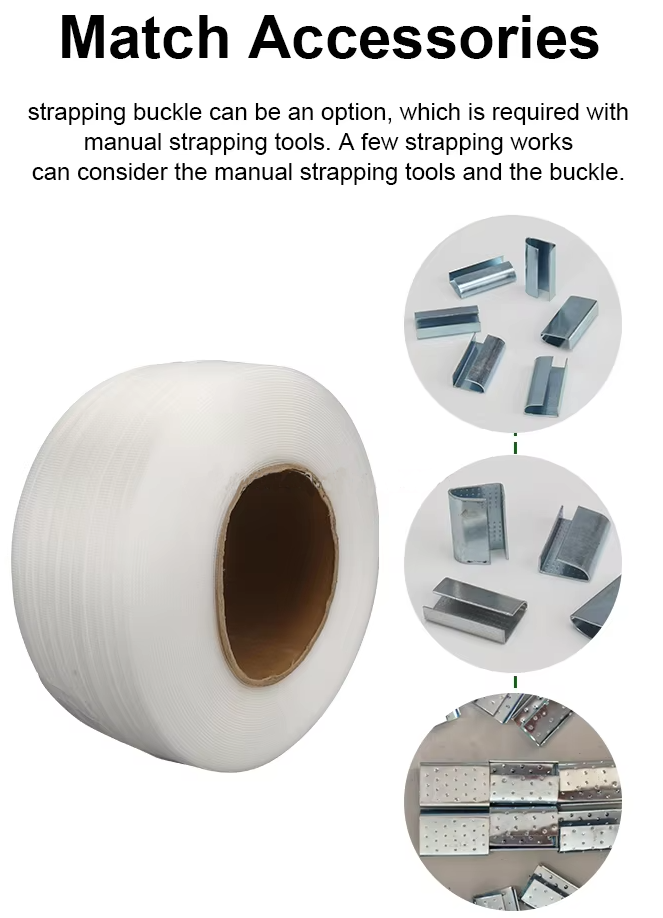 Match Accessories

strapping buckle can be an option, which is required with manual strapping tools. A few strapping works can consider the manual strapping tools and the buckle.