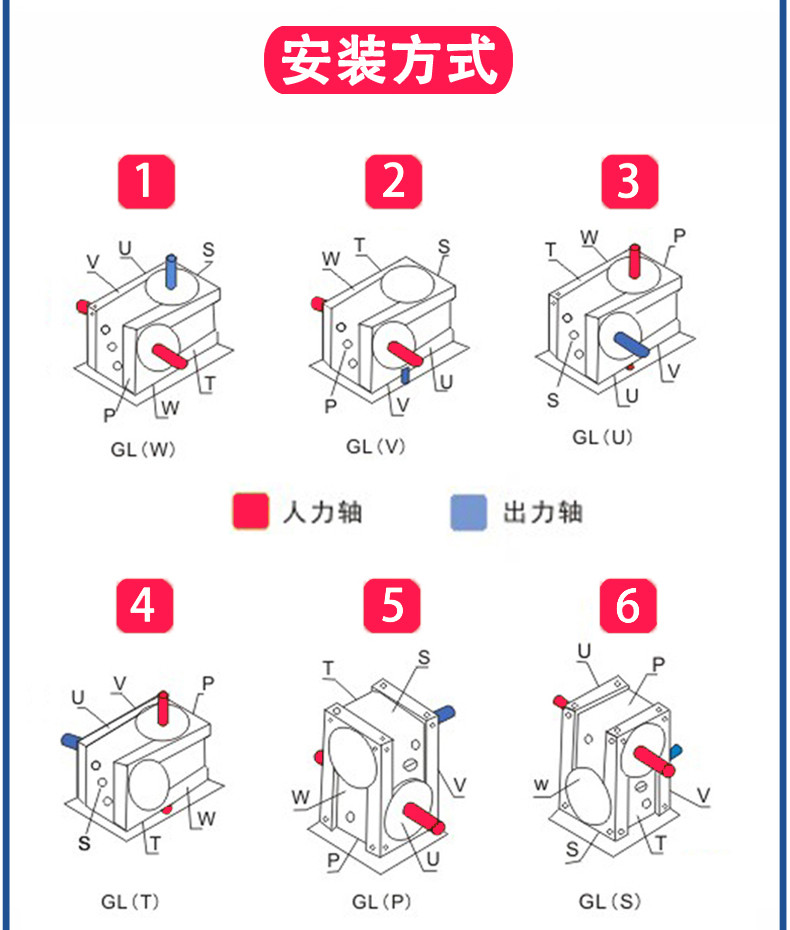 安装方式

1

V U S

P W T

GL(W)

2

W T S

P V U

GL(V)

3

T W P

S U V

GL(U)

人力轴 出力轴

4

U V P

S T W

GL(T)

5

T S

W V

P U

GL(P)

6

U P

w V

S T

GL(S)