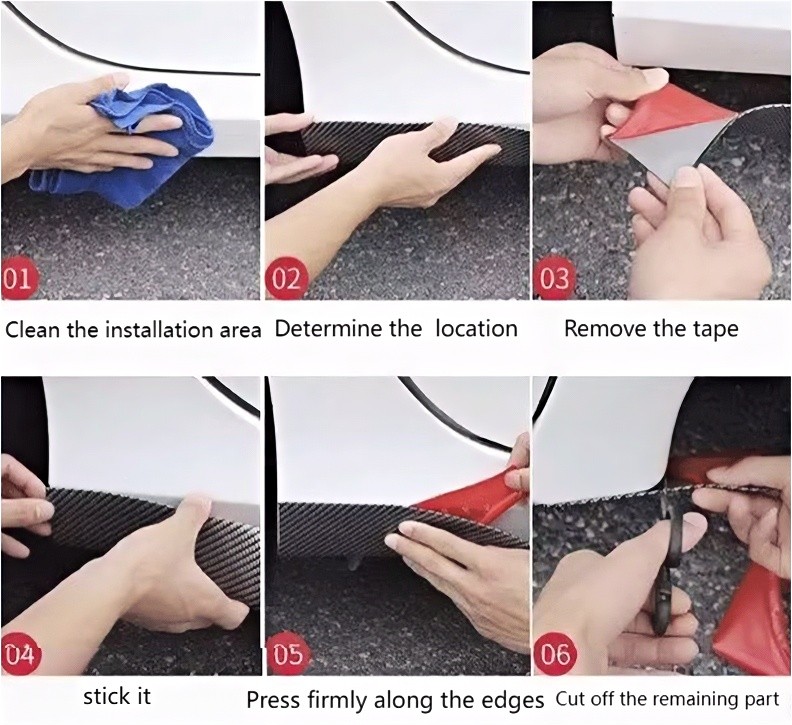 01
Clean the installation area

02
Determine the location

03
Remove the tape

04
stick it

05
Press firmly along the edges

06
Cut off the remaining part