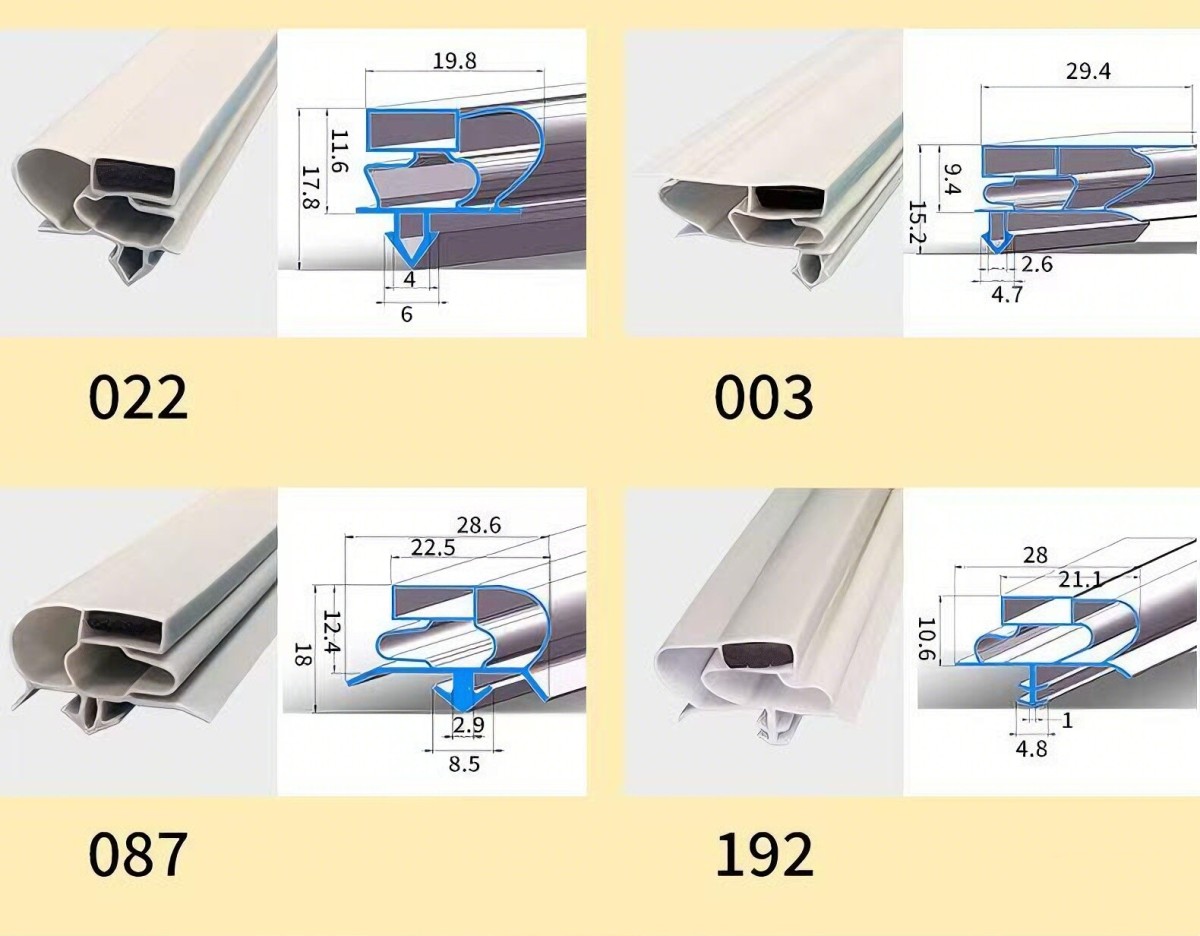 19.8
11.6
17.8
4
6

022

29.4
9.4
15.2
2.6
4.7

003

28.6
22.5
12.4
18
2.9
8.5

087

28
21.1
10.6
1
4.8

192