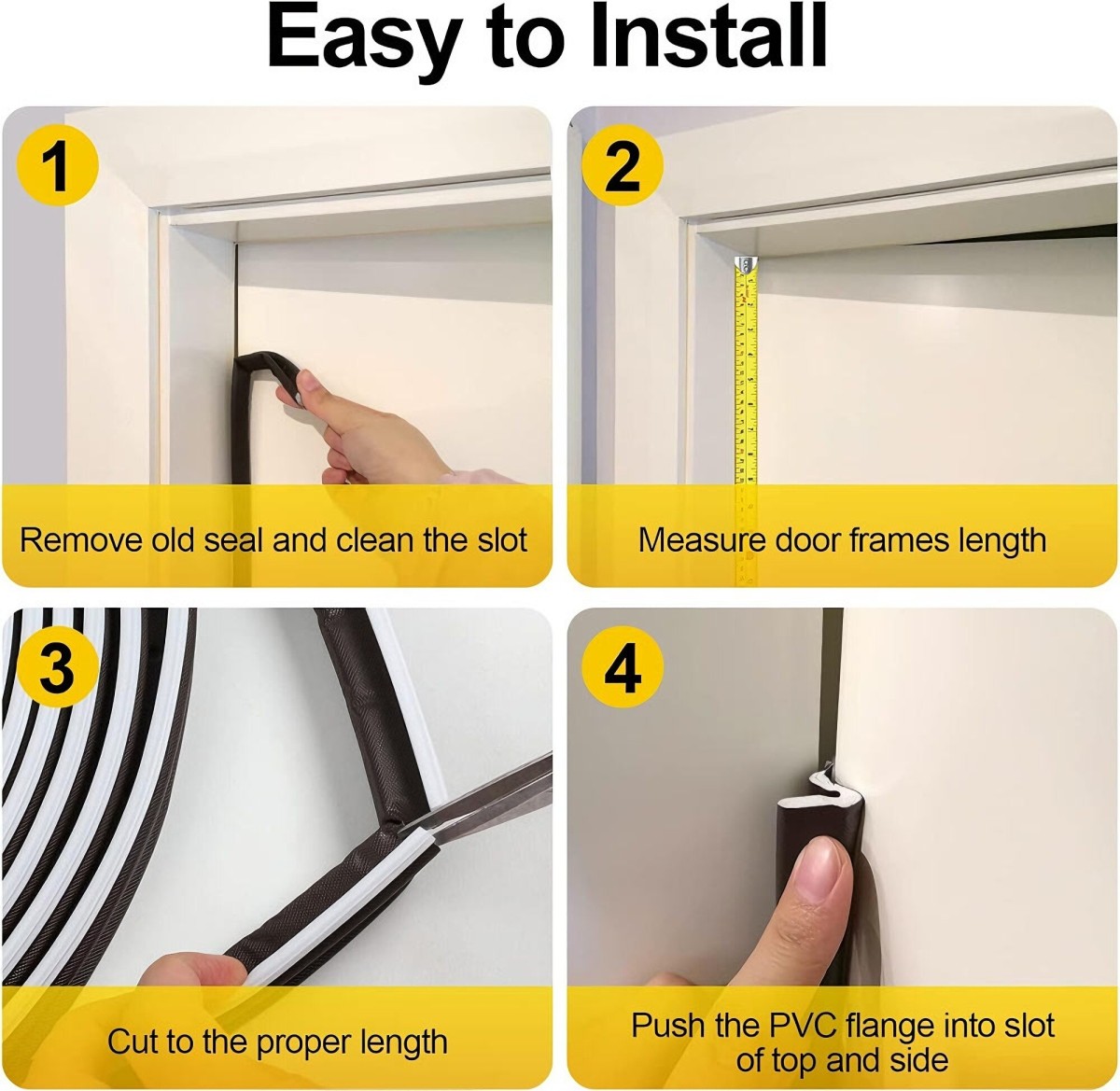 Easy to Install

1

Remove old seal and clean the slot

2

Measure door frames length

3

Cut to the proper length

4

Push the PVC flange into slot of top and side