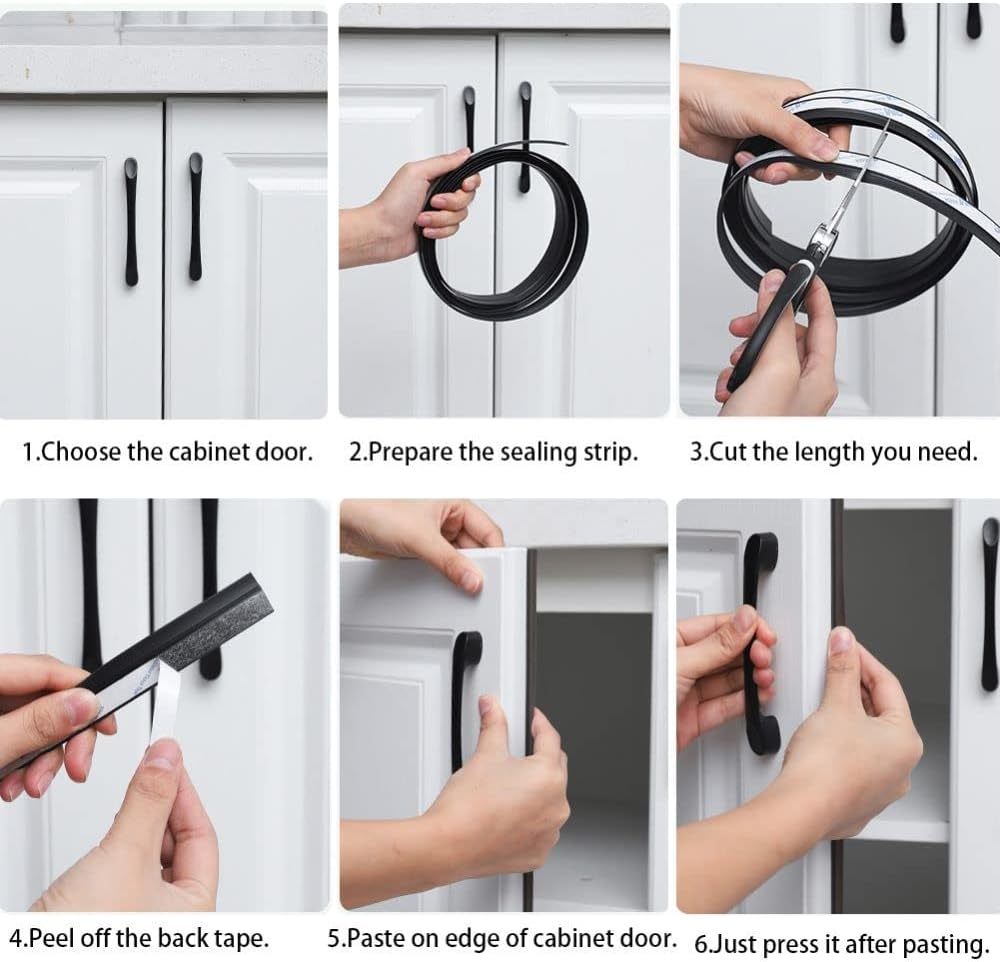 1.Choose the cabinet door.

2.Prepare the sealing strip.

3.Cut the length you need.

4.Peel off the back tape.

5.Paste on edge of cabinet door.

6.Just press it after pasting.