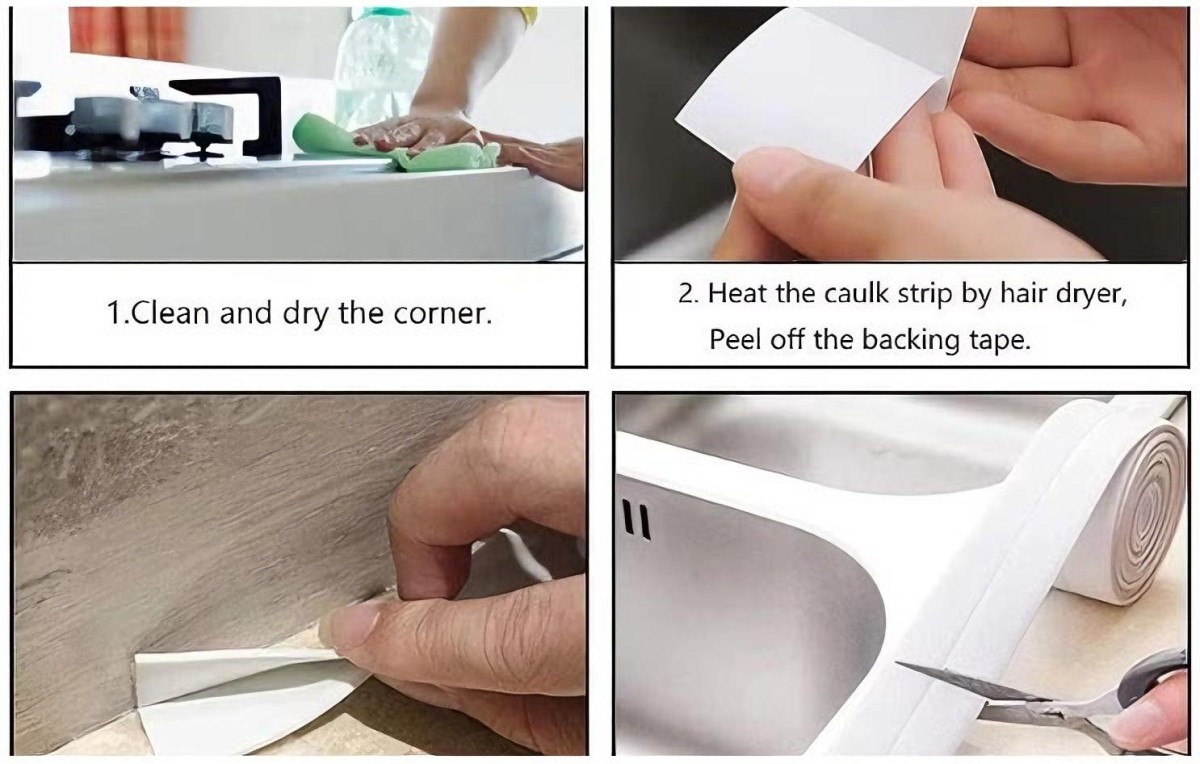 1.Clean and dry the corner.

2. Heat the caulk strip by hair dryer, Peel off the backing tape.