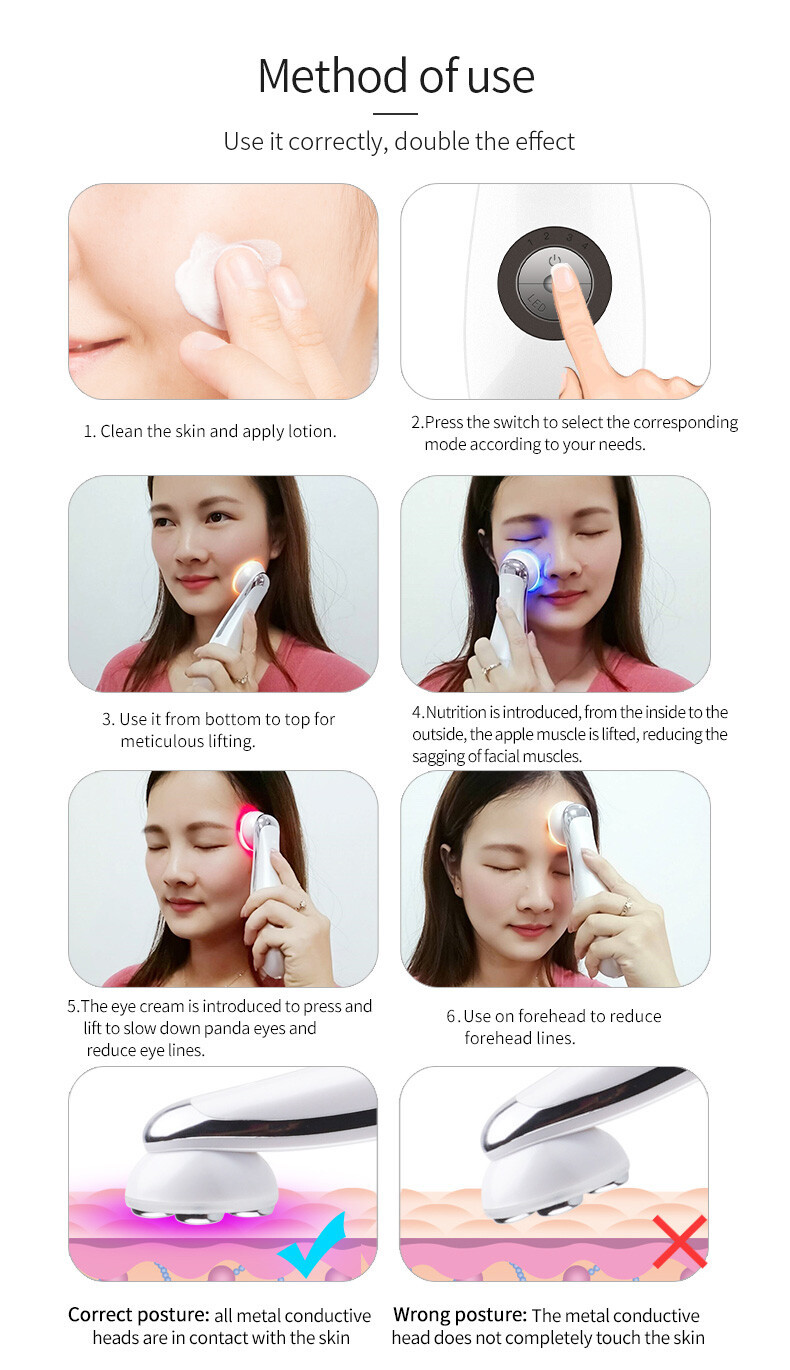 Method of use

Use it correctly, double the effect

1 2 3 4

LED

1. Clean the skin and apply lotion.

2.Press the switch to select the corresponding mode according to your needs.

3. Use it from bottom to top for meticulous lifting.

4.Nutrition is introduced, from the inside to the outside, the apple muscle is lifted, reducing the sagging of facial muscles.

5.The eye cream is introduced to press and lift to slow down panda eyes and reduce eye lines.

6.Use on forehead to reduce forehead lines.

Correct posture: all metal conductive heads are in contact with the skin

Wrong posture: The metal conductive head does not completely touch the skin