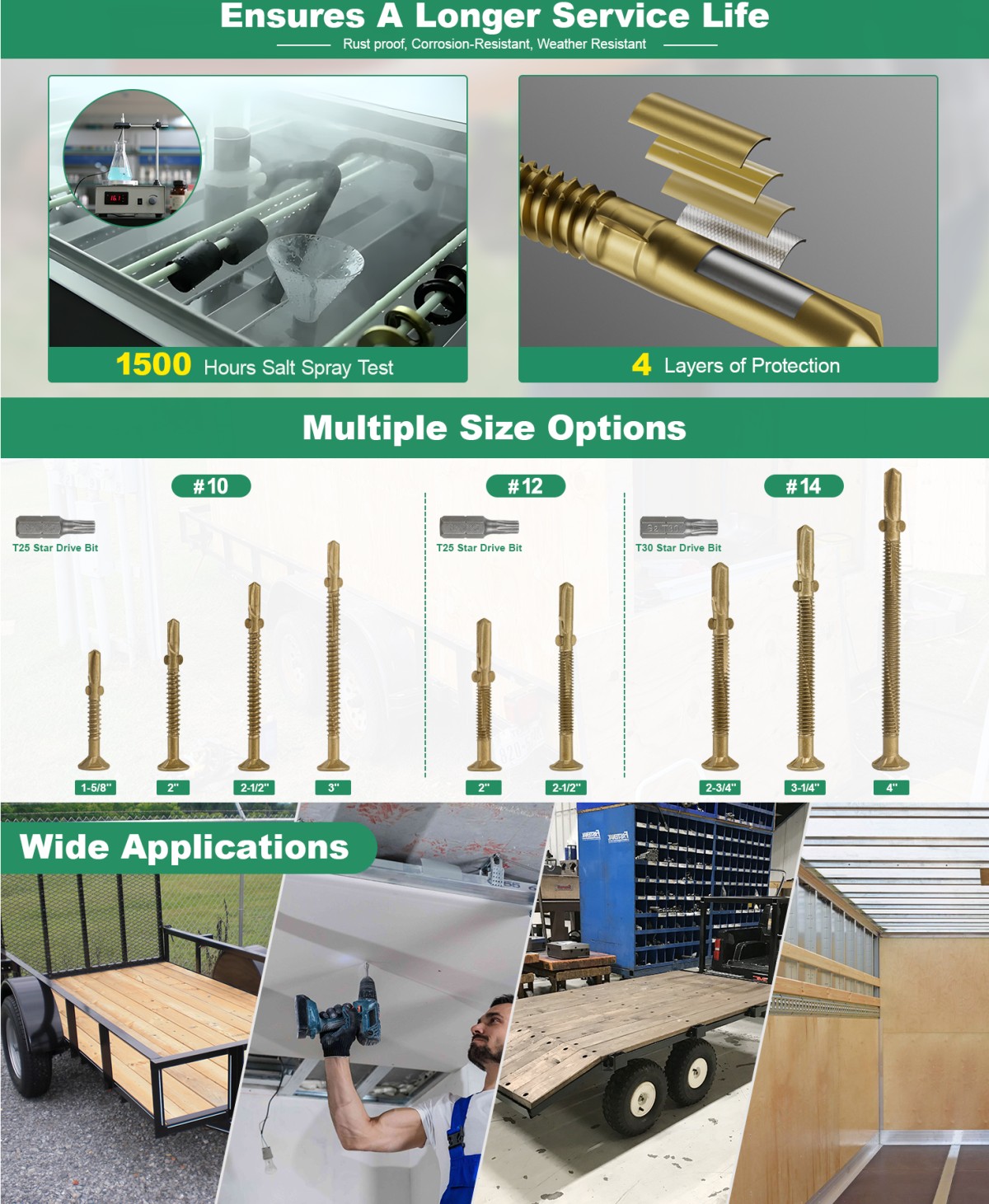 Ensures A Longer Service Life
Rust proof, Corrosion-Resistant, Weather Resistant

1500 Hours Salt Spray Test

4 Layers of Protection

Multiple Size Options

#10
T25 Star Drive Bit
1-5/8"
2"
2-1/2"
3"

#12
T25 Star Drive Bit
2"
2-1/2"

#14
T30 Star Drive Bit
2-3/4"
3-1/4"
4"

Wide Applications