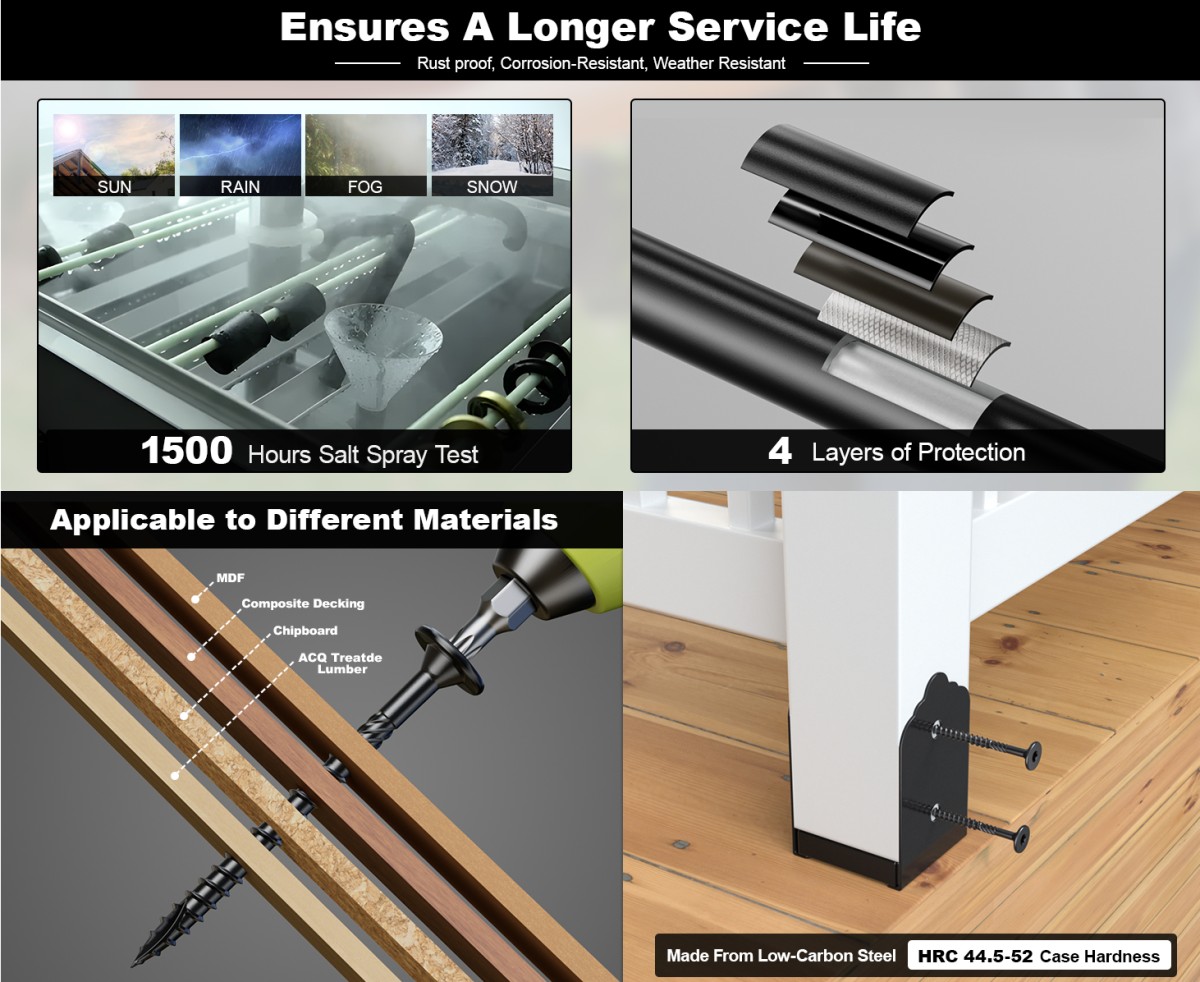 Ensures A Longer Service Life

Rust proof, Corrosion-Resistant, Weather Resistant

SUN
RAIN
FOG
SNOW

1500 Hours Salt Spray Test

4 Layers of Protection

Applicable to Different Materials

MDF
Composite Decking
Chipboard
ACQ Treatde Lumber

Made From Low-Carbon Steel
HRC 44.5-52 Case Hardness