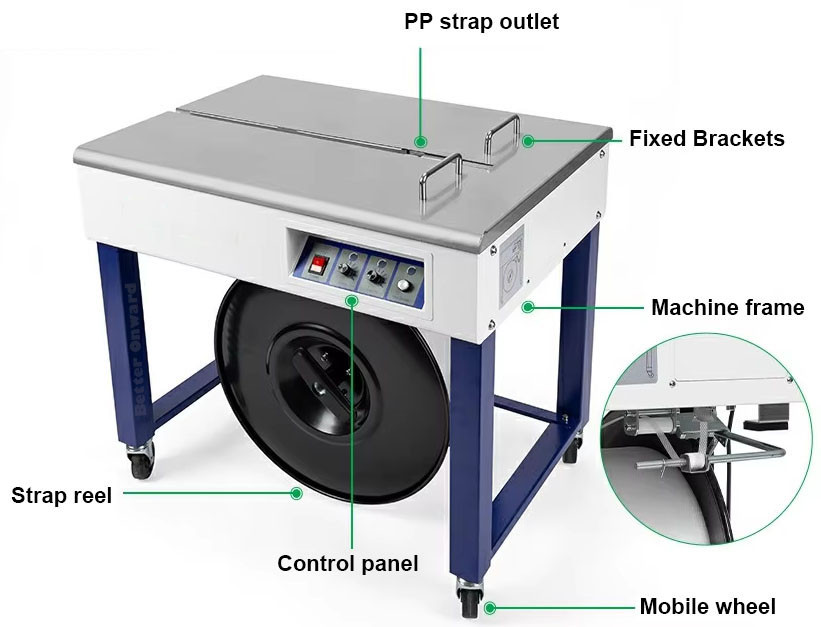 PP strap outlet

Fixed Brackets

Machine frame

Better Onward

Strap reel

Control panel

Mobile wheel