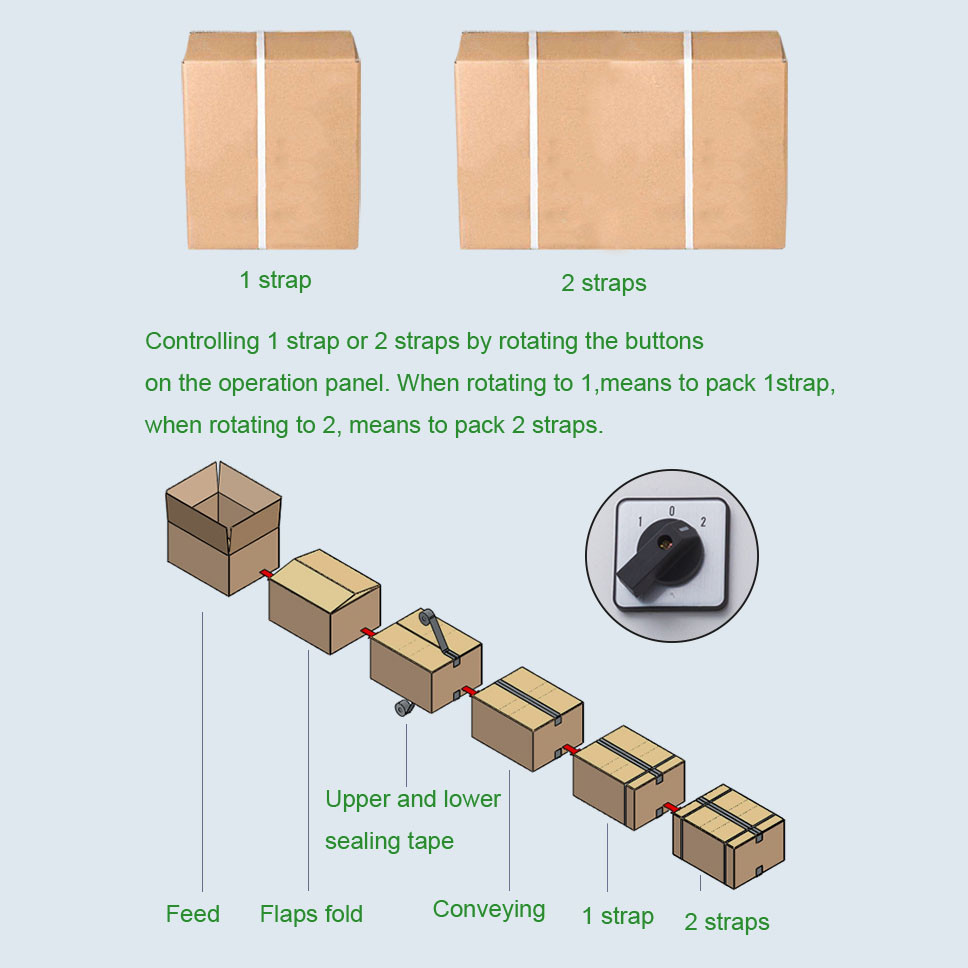 1 strap

2 straps

Controlling 1 strap or 2 straps by rotating the buttons on the operation panel. When rotating to 1,means to pack 1strap, when rotating to 2, means to pack 2 straps.

1 0 2

Upper and lower sealing tape

Feed

Flaps fold

Conveying

1 strap

2 straps