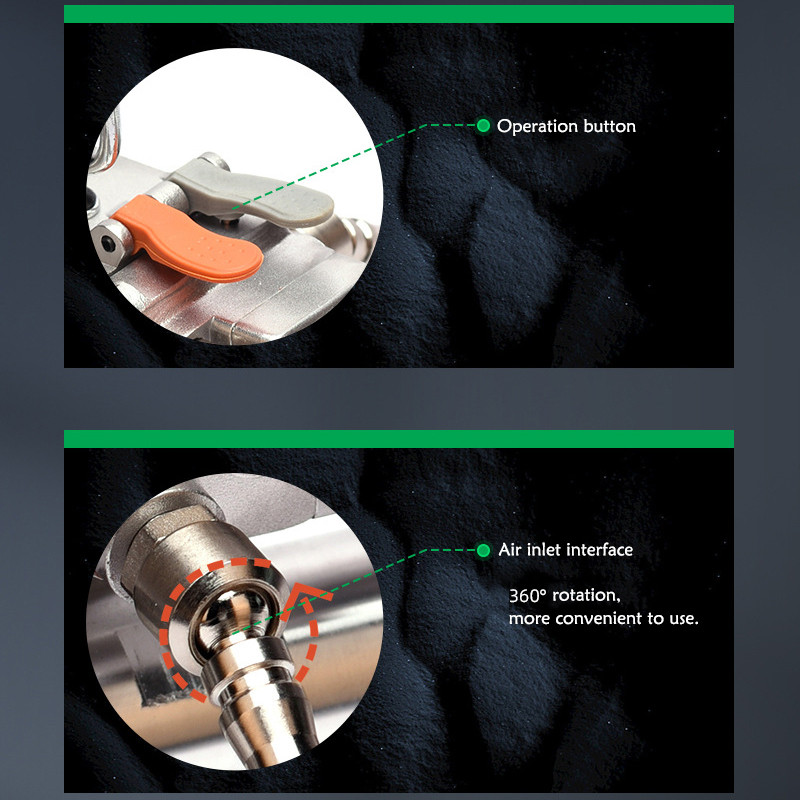 Operation button

Air inlet interface

360° rotation,
more convenient to use.