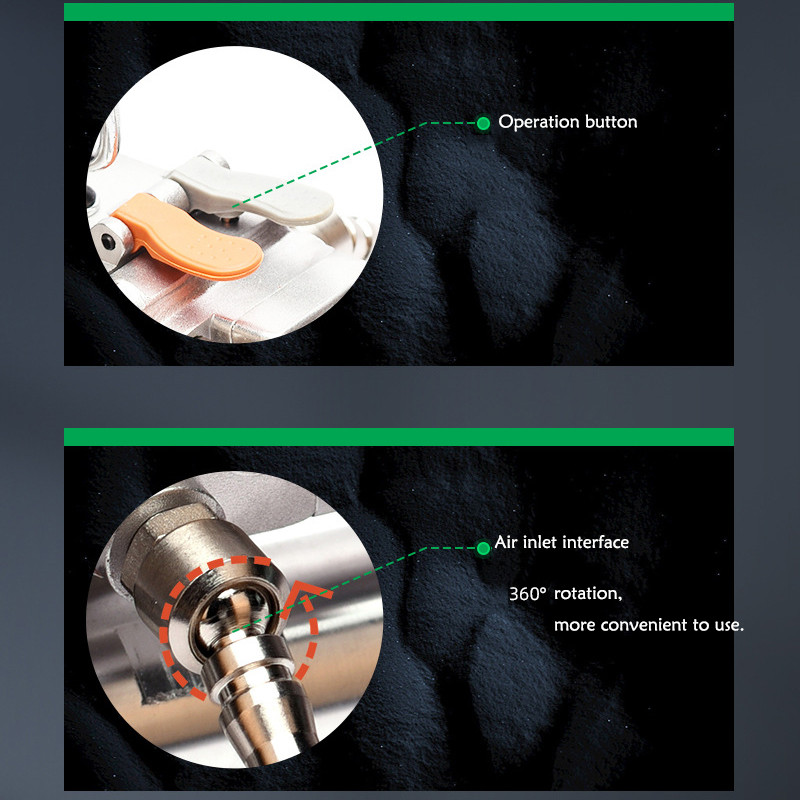 Operation button

Air inlet interface

360° rotation,
more convenient to use.