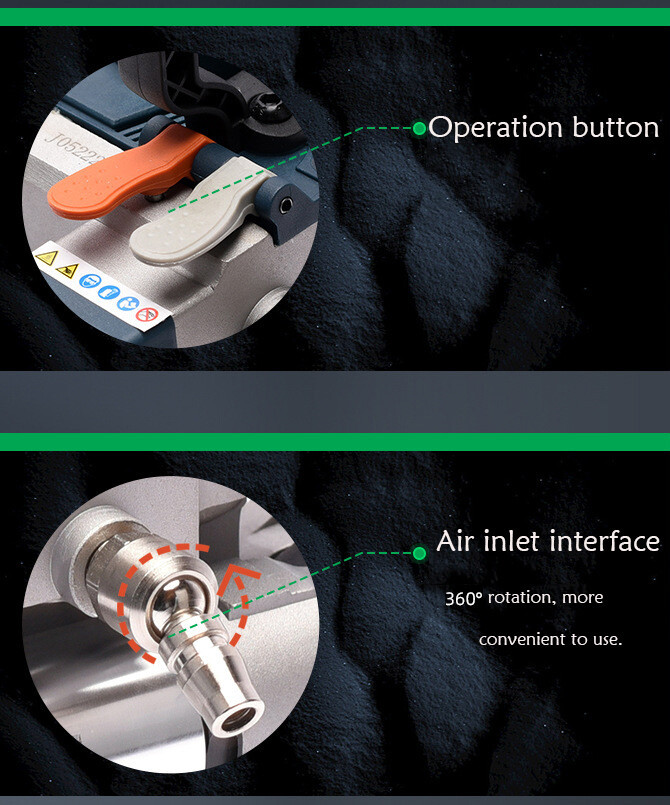 J05222

Operation button

Air inlet interface

360° rotation, more

convenient to use.