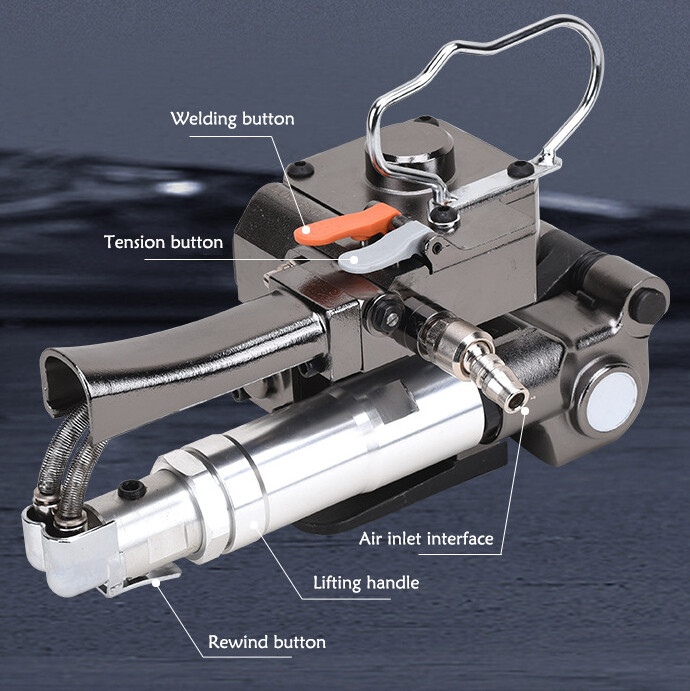 Welding button

Tension button

Air inlet interface

Lifting handle

Rewind button