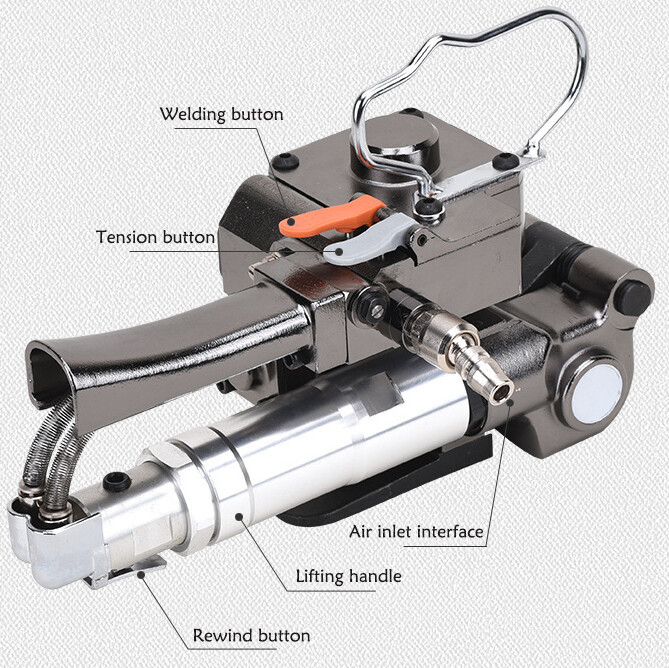 Welding button

Tension button

Air inlet interface

Lifting handle

Rewind button