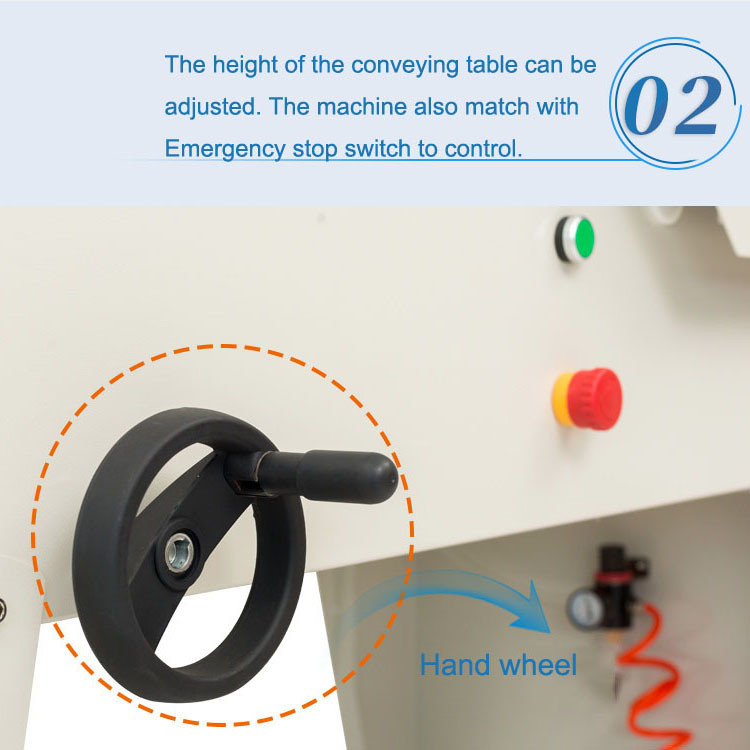 The height of the conveying table can be adjusted. The machine also match with Emergency stop switch to control.

02

Hand wheel