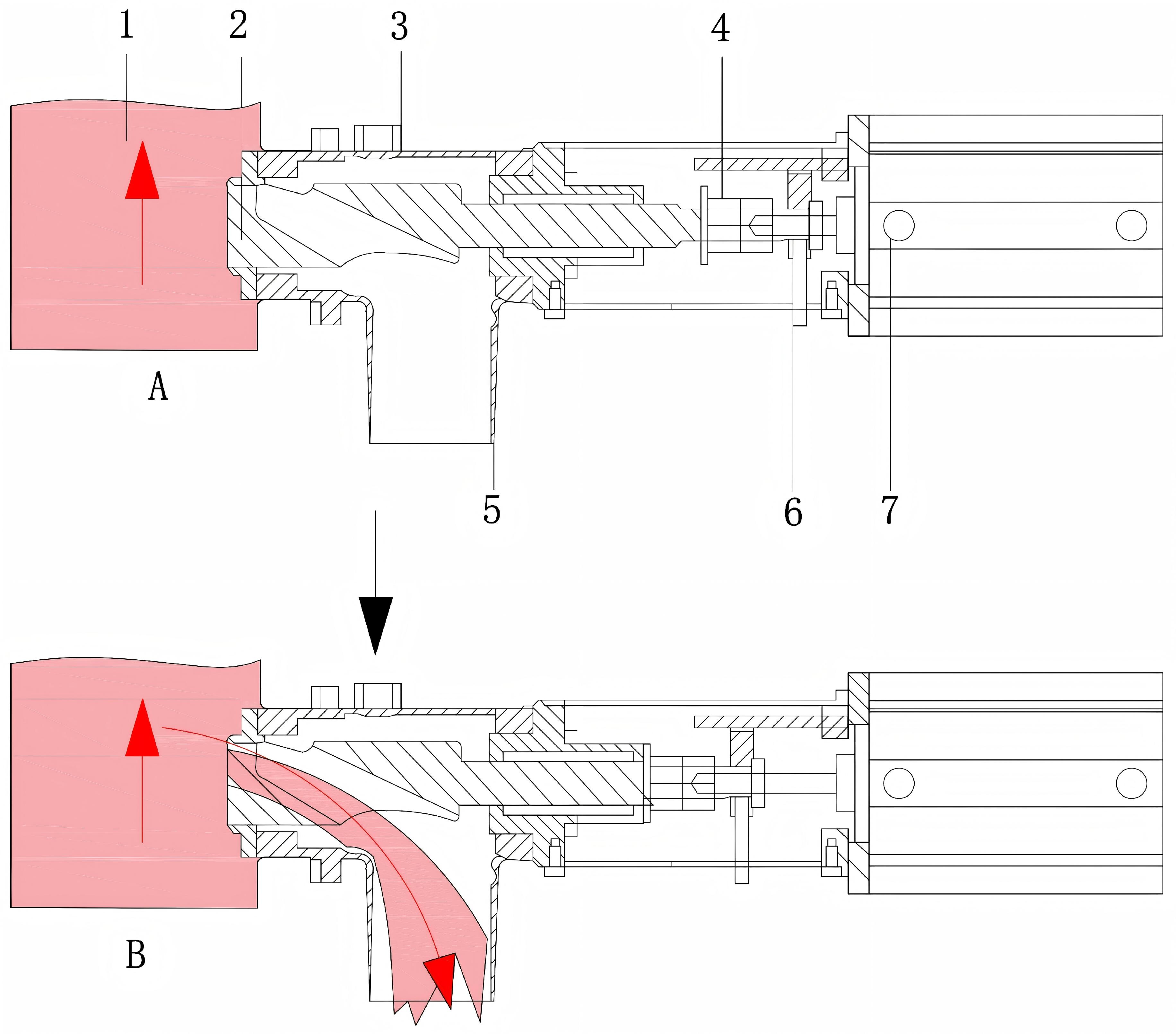 1 2 3 4

A

5 6 7

B