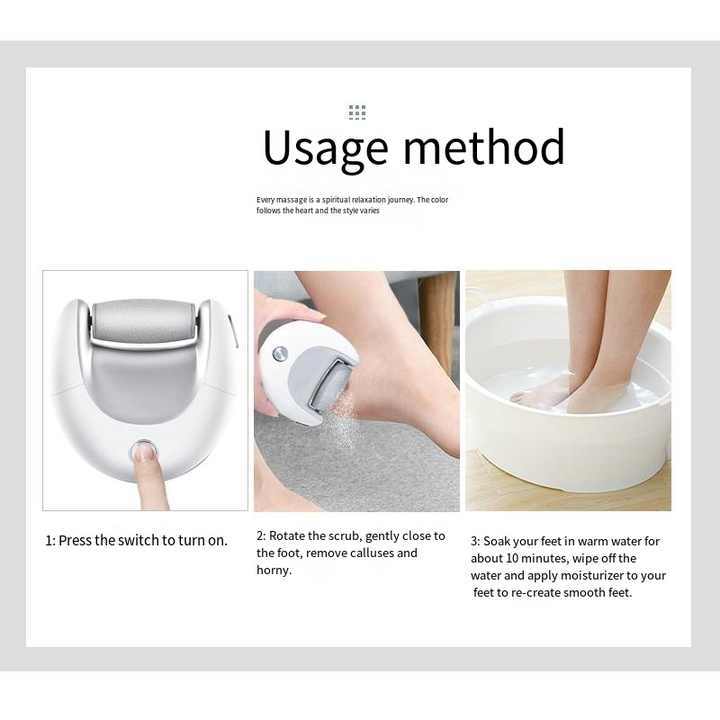 Usage method

Every massage is a spiritual relaxation journey. The color follows the heart and the style varies

1: Press the switch to turn on.

2: Rotate the scrub, gently close to the foot, remove calluses and horny.

3: Soak your feet in warm water for about 10 minutes, wipe off the water and apply moisturizer to your feet to re-create smooth feet.