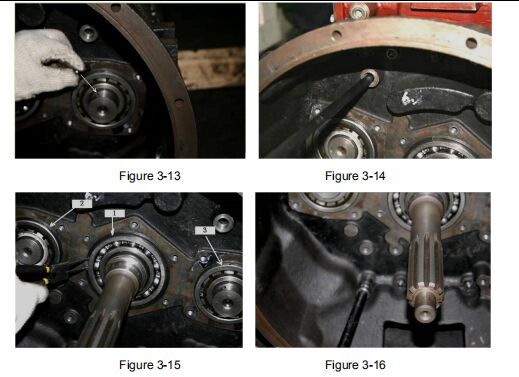 Figure 3-13

Figure 3-14

2
1
3

Figure 3-15

Figure 3-16