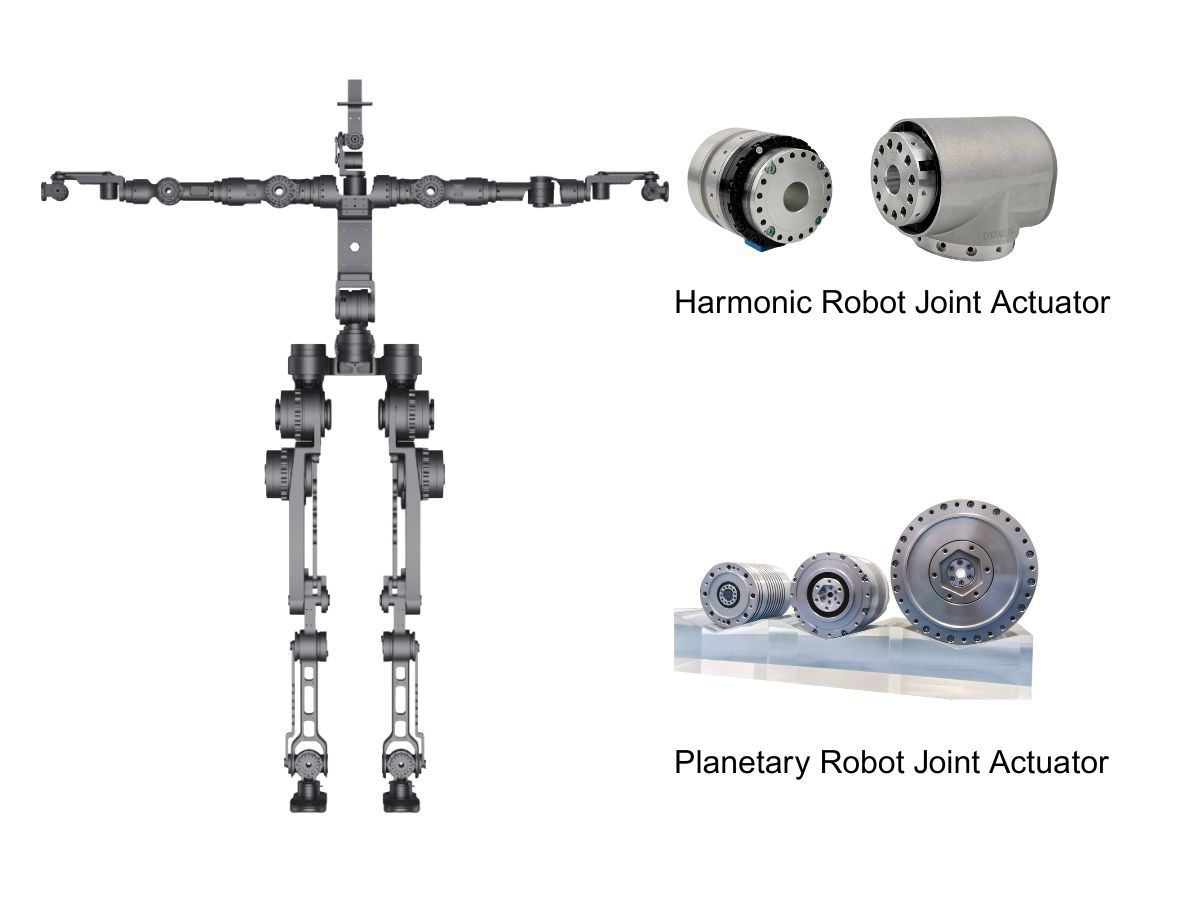 Harmonic Robot Joint Actuator

Planetary Robot Joint Actuator