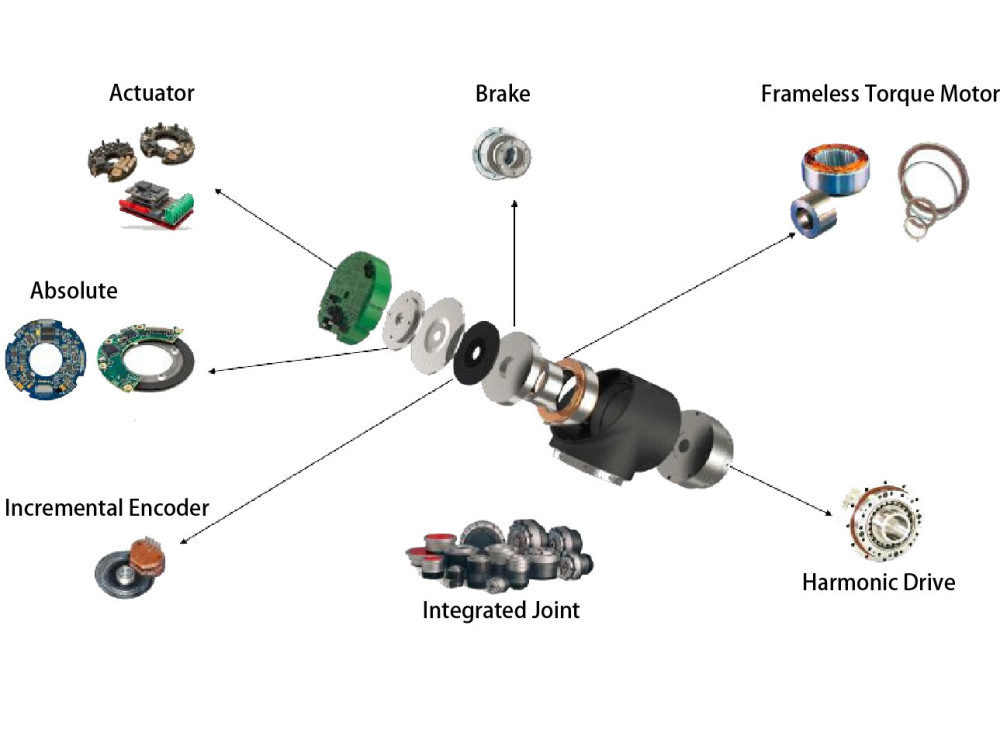 Actuator

Brake

Frameless Torque Motor

Absolute

Incremental Encoder

Integrated Joint

Harmonic Drive