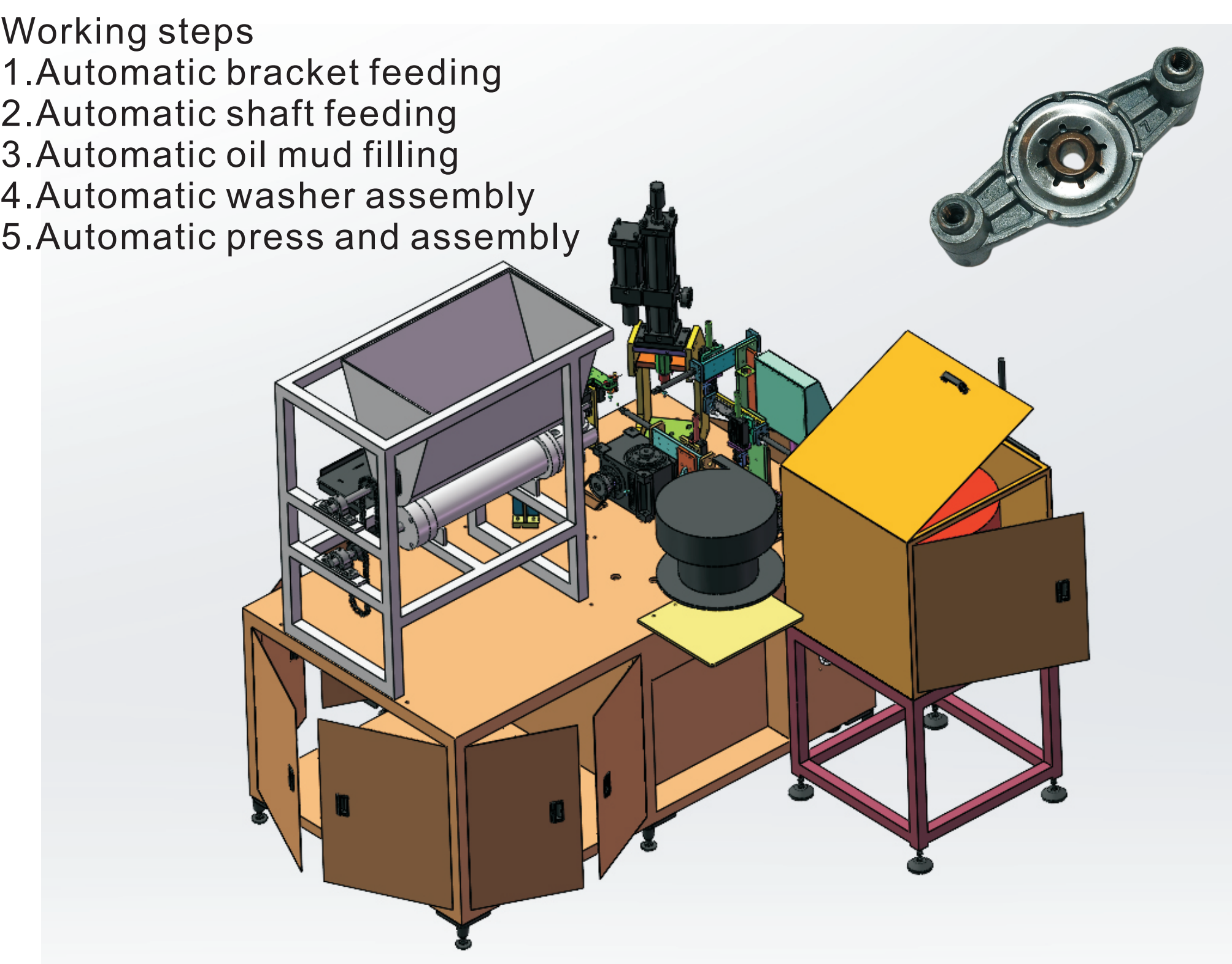 Working steps
1.Automatic bracket feeding
2.Automatic shaft feeding
3.Automatic oil mud filling
4.Automatic washer assembly
5.Automatic press and assembly