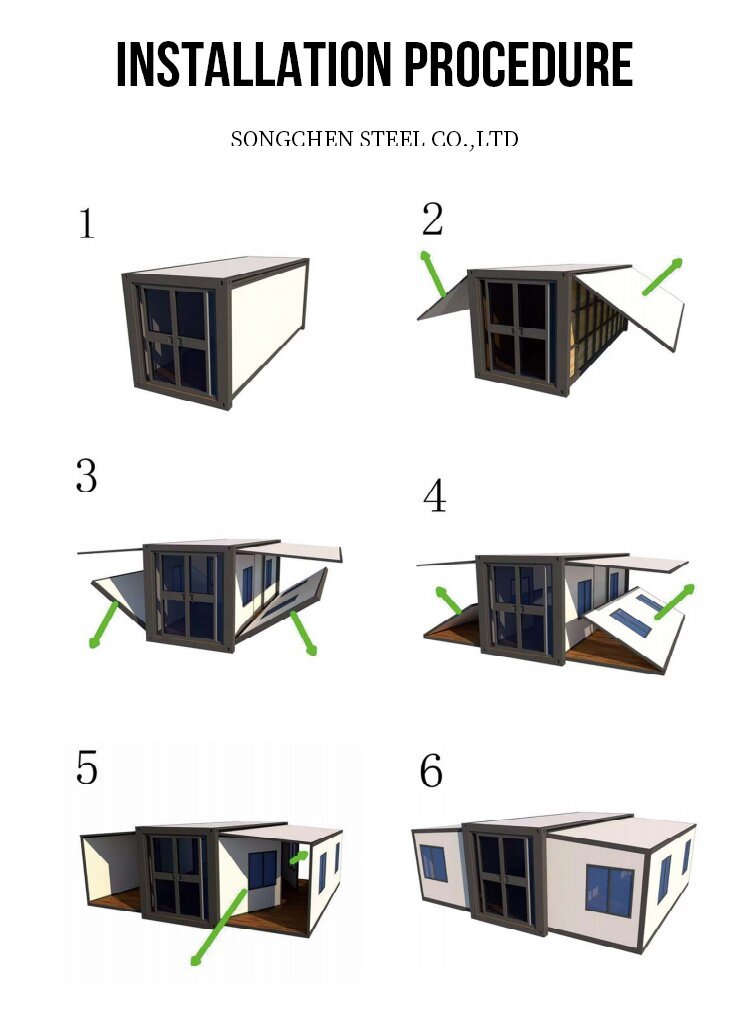 INSTALLATION PROCEDURE

SONGCHEN STEEL CO.,LTD

1

2

3

4

5

6