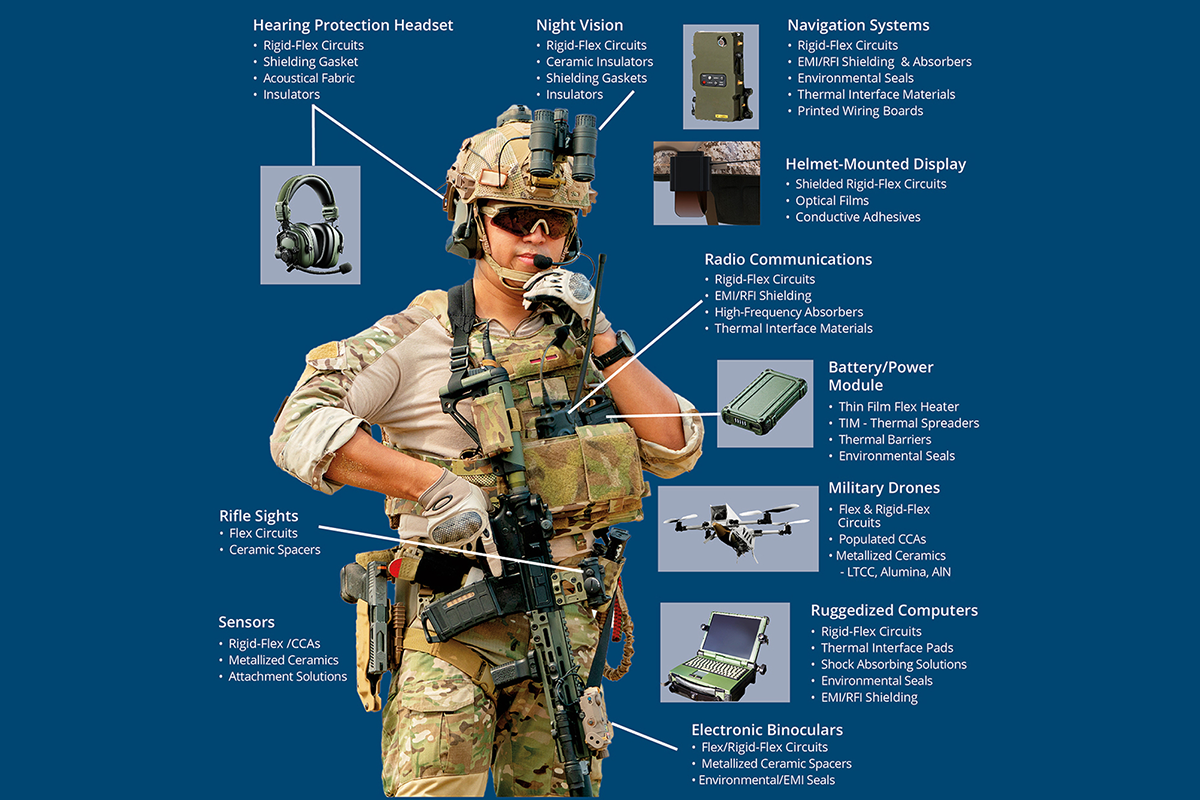 Hearing Protection Headset
• Rigid-Flex Circuits
• Shielding Gasket
• Acoustical Fabric
• Insulators

Night Vision
• Rigid-Flex Circuits
• Ceramic Insulators
• Shielding Gaskets
• Insulators

Navigation Systems
• Rigid-Flex Circuits
• EMI/RFI Shielding & Absorbers
• Environmental Seals
• Thermal Interface Materials
• Printed Wiring Boards

Helmet-Mounted Display
• Shielded Rigid-Flex Circuits
• Optical Films
• Conductive Adhesives

Radio Communications
• Rigid-Flex Circuits
• EMI/RFI Shielding
• High-Frequency Absorbers
• Thermal Interface Materials

Battery/Power Module
• Thin Film Flex Heater
• TIM - Thermal Spreaders
• Thermal Barriers
• Environmental Seals

Military Drones
• Flex & Rigid-Flex Circuits
• Populated CCAs
• Metallized Ceramics
- LTCC, Alumina, AlN

Rifle Sights
• Flex Circuits
• Ceramic Spacers

Sensors
• Rigid-Flex /CCAs
• Metallized Ceramics
• Attachment Solutions

Ruggedized Computers
• Rigid-Flex Circuits
• Thermal Interface Pads
• Shock Absorbing Solutions
• Environmental Seals
• EMI/RFI Shielding

Electronic Binoculars
• Flex/Rigid-Flex Circuits
• Metallized Ceramic Spacers
• Environmental/EMI Seals