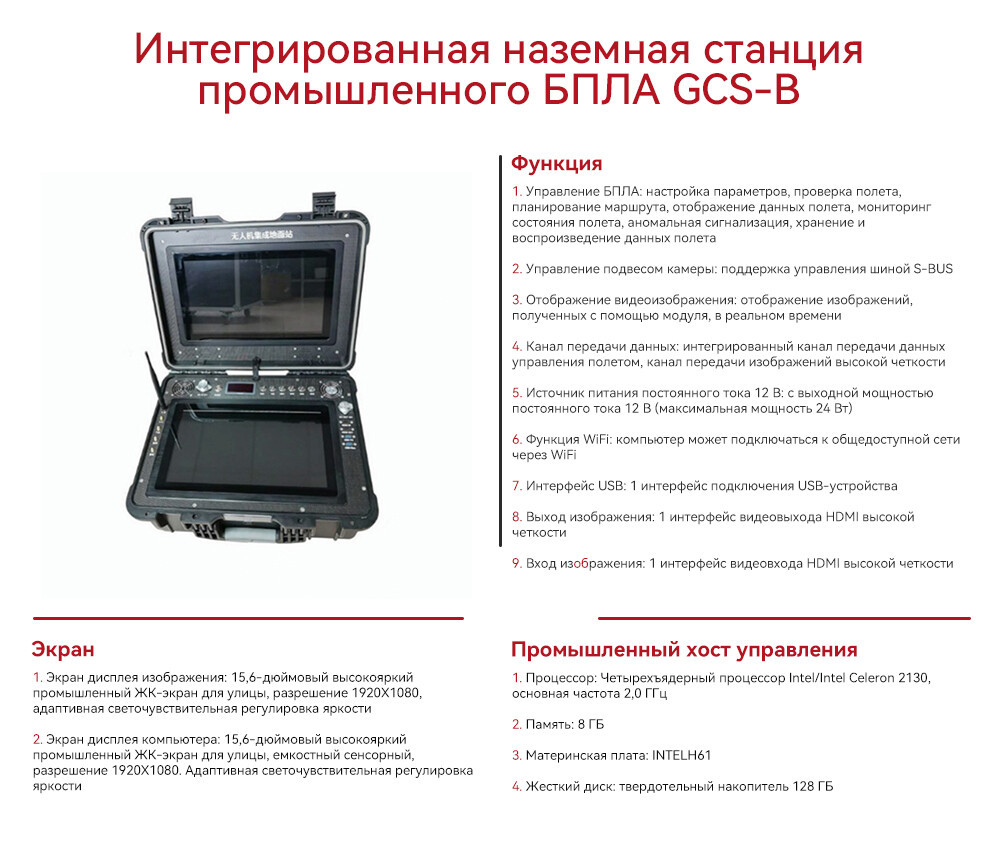 Интегрированная наземная станция промышленного БПЛА GCS-B

无人机集成地面站

Функция

1. Управление БПЛА: настройка параметров, проверка полета, планирование маршрута, отображение данных полета, мониторинг состояния полета, аномальная сигнализация, хранение и воспроизведение данных полета

2. Управление подвесом камеры: поддержка управления шиной S-BUS

3. Отображение видеоизображения: отображение изображений, полученных с помощью модуля, в реальном времени

4. Канал передачи данных: интегрированный канал передачи данных управления полетом, канал передачи изображений высокой четкости

5. Источник питания постоянного тока 12 В: с выходной мощностью постоянного тока 12 В (максимальная мощность 24 Вт)

6. Функция WiFi: компьютер может подключаться к общедоступной сети через WiFi

7. Интерфейс USB: 1 интерфейс подключения USB-устройства

8. Выход изображения: 1 интерфейс видеовыхода HDMI высокой четкости

9. Вход изображения: 1 интерфейс видеовхода HDMI высокой четкости

Экран

1. Экран дисплея изображения: 15,6-дюймовый высокояркий промышленный ЖК-экран для улицы, разрешение 1920X1080, адаптивная светочувствительная регулировка яркости

2. Экран дисплея компьютера: 15,6-дюймовый высокояркий промышленный ЖК-экран для улицы, емкостный сенсорный, разрешение 1920X1080. Адаптивная светочувствительная регулировка яркости

Промышленный хост управления

1. Процессор: Четырехъядерный процессор Intel/Intel Celeron 2130, основная частота 2,0 ГГц

2. Память: 8 ГБ

3. Материнская плата: INTELH61

4. Жесткий диск: твердотельный накопитель 128 ГБ