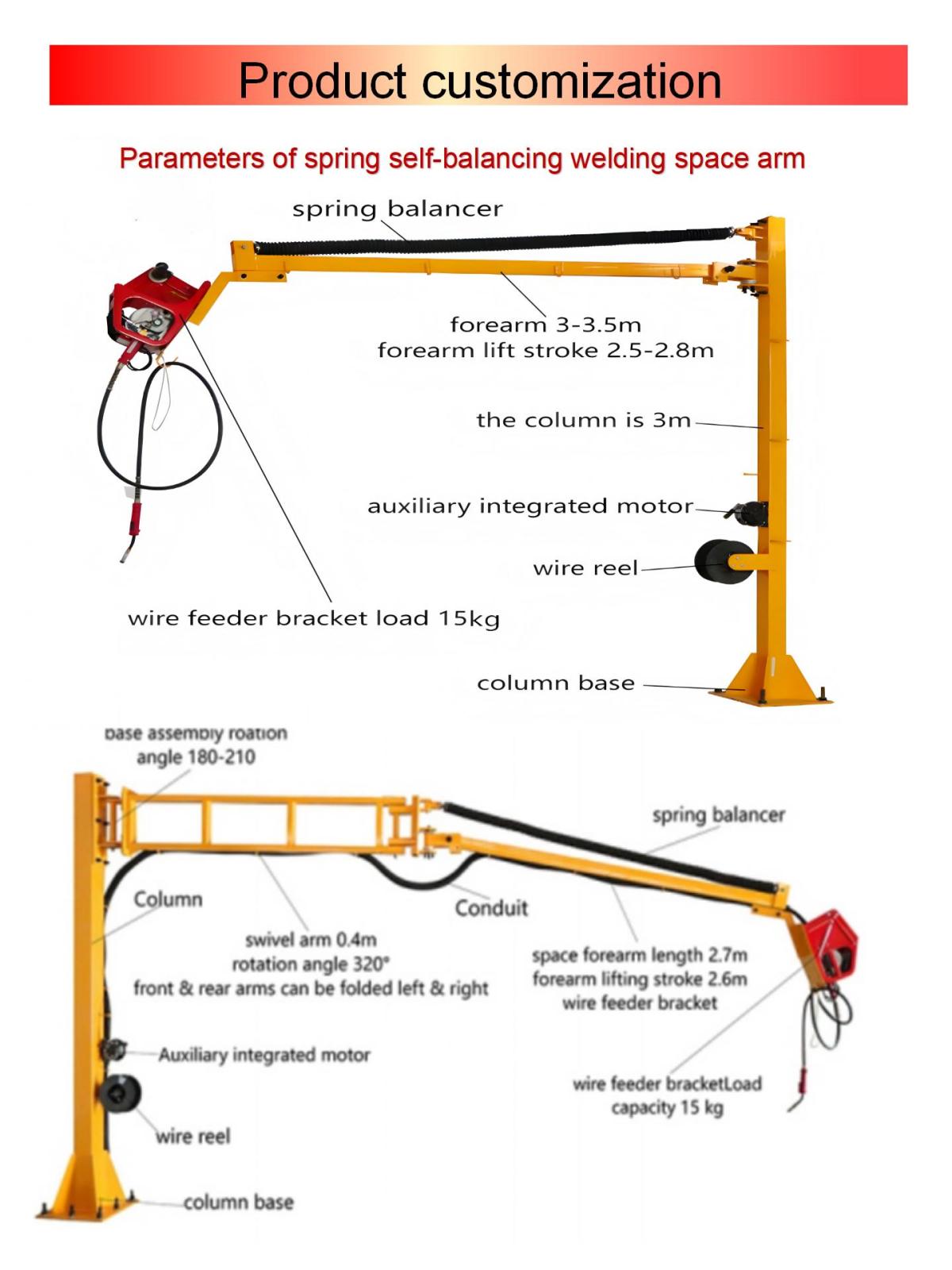 Product customization

Parameters of spring self-balancing welding space arm

spring balancer

forearm 3-3.5m
forearm lift stroke 2.5-2.8m

the column is 3m

auxiliary integrated motor

wire reel

wire feeder bracket load 15kg

column base

base assembly roation angle 180-210

spring balancer

Column

Conduit

swivel arm 0.4m
rotation angle 320°
front & rear arms can be folded left & right

space forearm length 2.7m
forearm lifting stroke 2.6m
wire feeder bracket

Auxiliary integrated motor

wire feeder bracketLoad capacity 15 kg

wire reel

column base