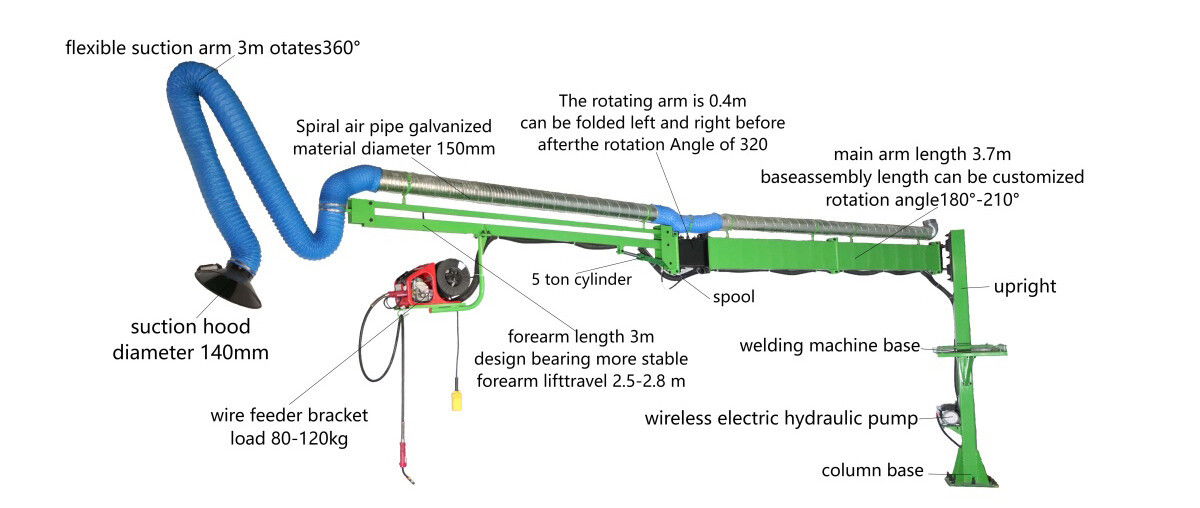 flexible suction arm 3m otates360°

Spiral air pipe galvanized material diameter 150mm

The rotating arm is 0.4m can be folded left and right before afterthe rotation Angle of 320

main arm length 3.7m baseassembly length can be customized rotation angle180°-210°

5 ton cylinder

spool

upright

suction hood diameter 140mm

forearm length 3m design bearing more stable forearm lifttravel 2.5-2.8 m

welding machine base

wire feeder bracket load 80-120kg

wireless electric hydraulic pump

column base