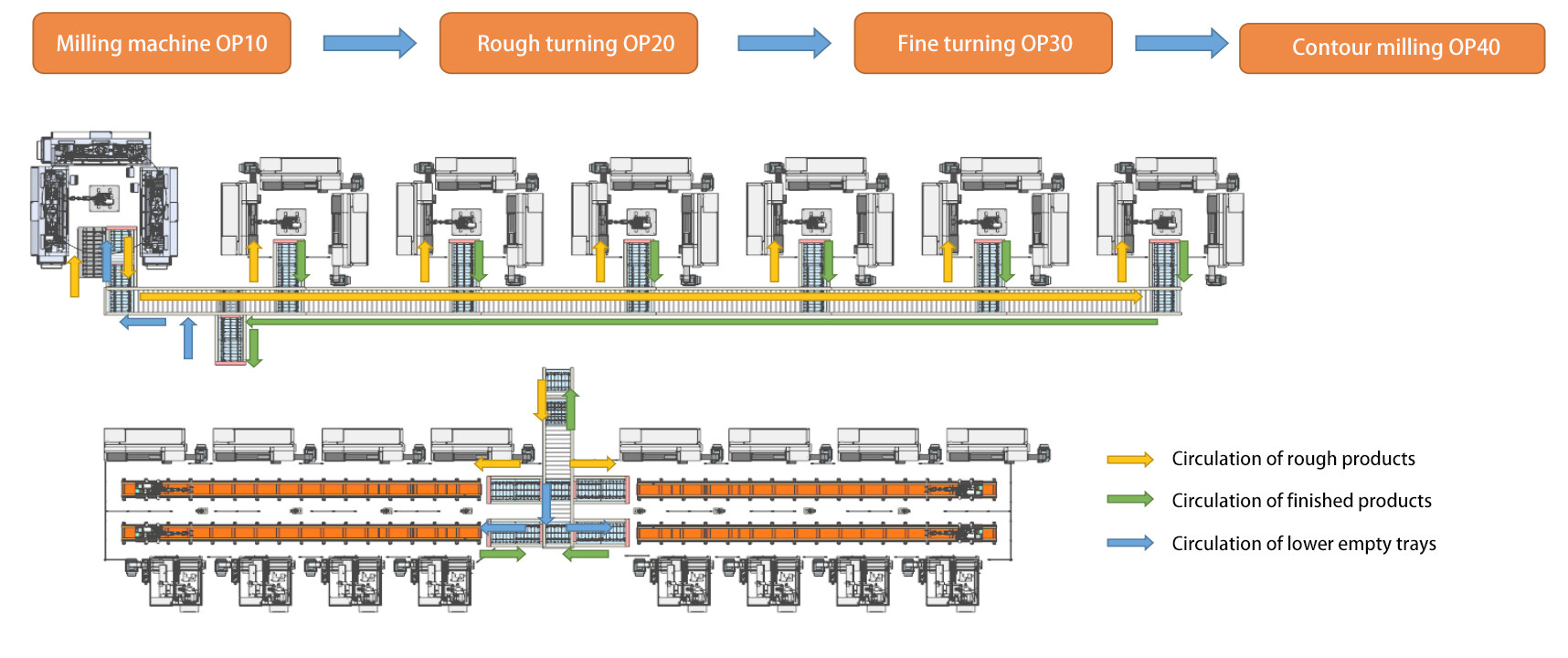 Milling machine OP10

Rough turning OP20

Fine turning OP30

Contour milling OP40

Circulation of rough products

Circulation of finished products

Circulation of lower empty trays