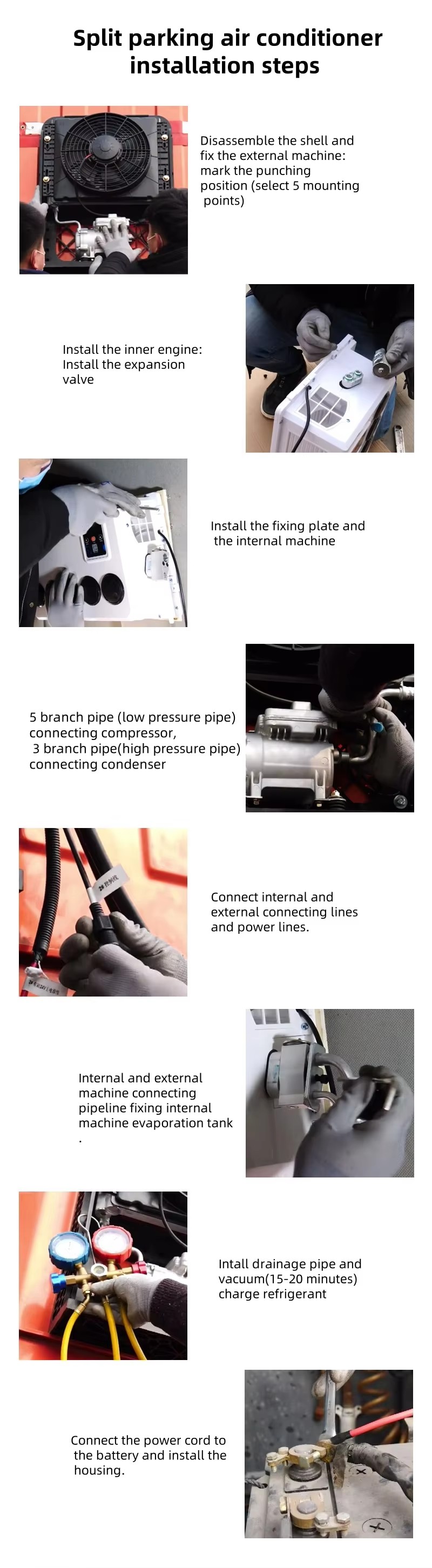 Split parking air conditioner installation steps

Disassemble the shell and fix the external machine: mark the punching position (select 5 mounting points)

Install the inner engine: Install the expansion valve

Install the fixing plate and the internal machine

5 branch pipe (low pressure pipe) connecting compressor,
3 branch pipe(high pressure pipe) connecting condenser

Connect internal and external connecting lines and power lines.

Internal and external machine connecting pipeline fixing internal machine evaporation tank
.

Intall drainage pipe and vacuum(15-20 minutes) charge refrigerant

Connect the power cord to the battery and install the housing.