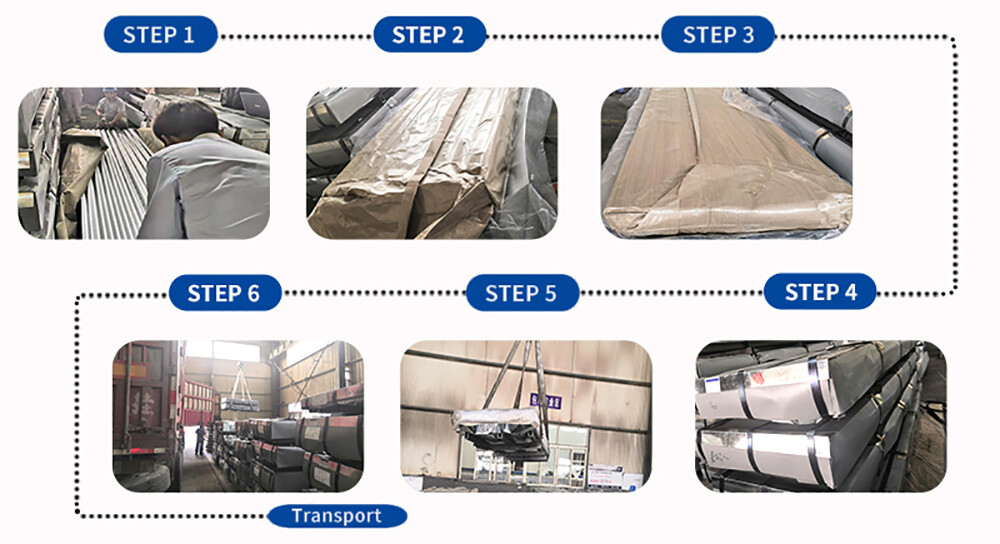 STEP 1

STEP 2

STEP 3

STEP 6

STEP 5

STEP 4

Transport