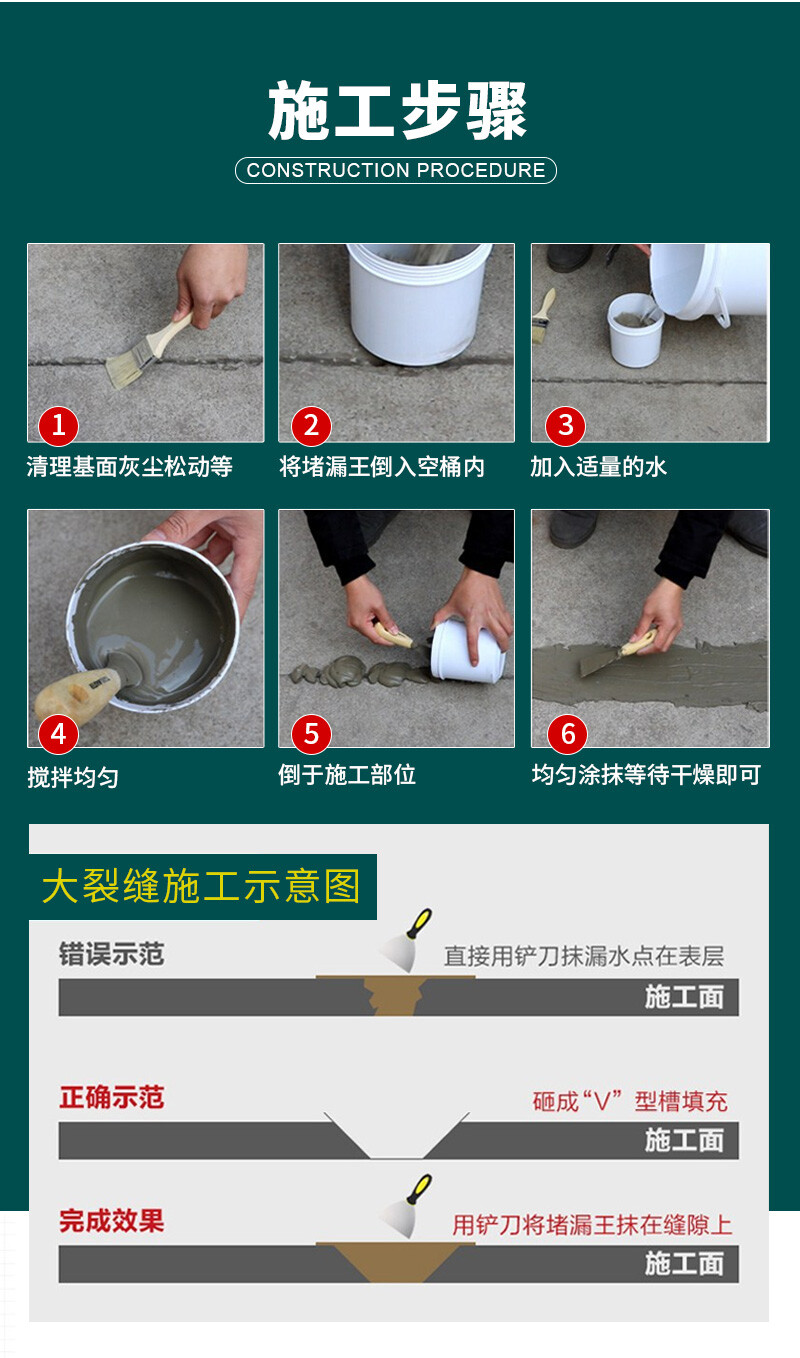 施工步骤

CONSTRUCTION PROCEDURE

1
清理基面灰尘松动等

2
将堵漏王倒入空桶内

3
加入适量的水

4
搅拌均匀

5
倒于施工部位

6
均匀涂抹等待干燥即可

大裂缝施工示意图

错误示范

直接用铲刀抹漏水点在表层

施工面

正确示范

砸成“V”型槽填充

施工面

完成效果

用铲刀将堵漏王抹在缝隙上

施工面