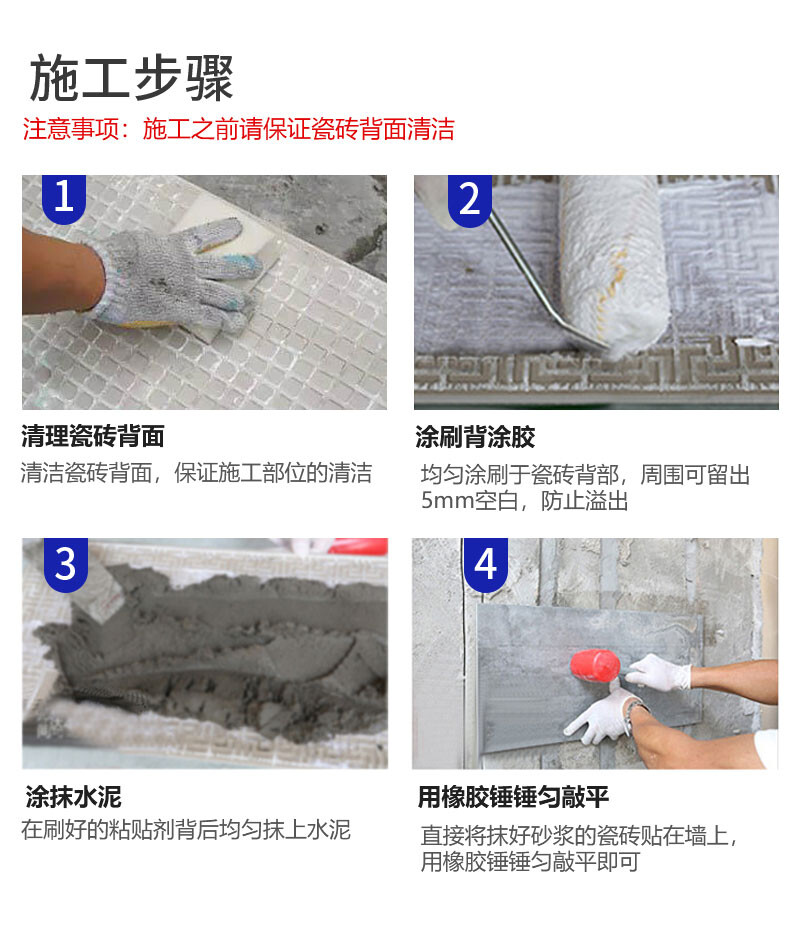 施工步骤

注意事项：施工之前请保证瓷砖背面清洁

1

清理瓷砖背面

清洁瓷砖背面，保证施工部位的清洁

2

涂刷背涂胶

均匀涂刷于瓷砖背部，周围可留出5mm空白，防止溢出

3

涂抹水泥

在刷好的粘贴剂背后均匀抹上水泥

4

用橡胶锤锤匀敲平

直接将抹好砂浆的瓷砖贴在墙上，用橡胶锤锤匀敲平即可