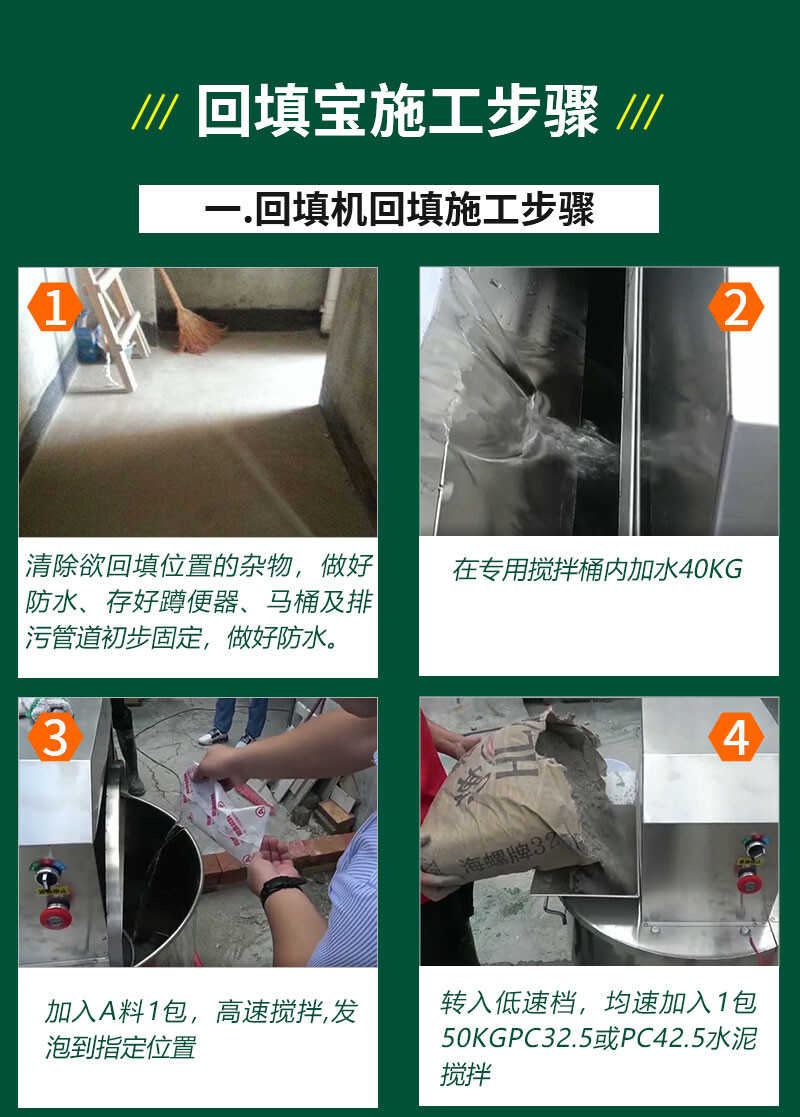 /// 回填宝施工步骤 ///

一.回填机回填施工步骤

1

清除欲回填位置的杂物，做好防水、存好蹲便器、马桶及排污管道初步固定，做好防水。

2

在专用搅拌桶内加水40KG

3

加入A料1包，高速搅拌,发泡到指定位置

4

海螺牌32

转入低速档，均速加入1包50KGPC32.5或PC42.5水泥搅拌