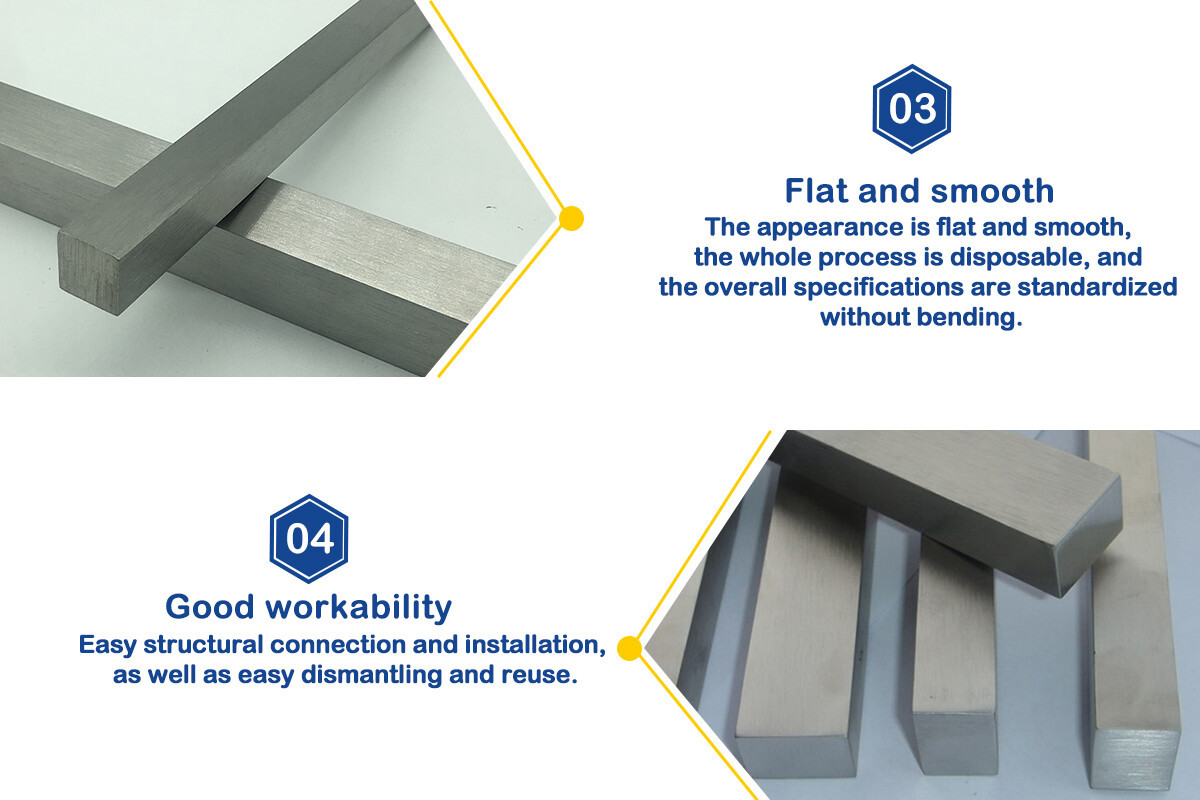 03

Flat and smooth

The appearance is flat and smooth, the whole process is disposable, and the overall specifications are standardized without bending.

04

Good workability

Easy structural connection and installation, as well as easy dismantling and reuse.