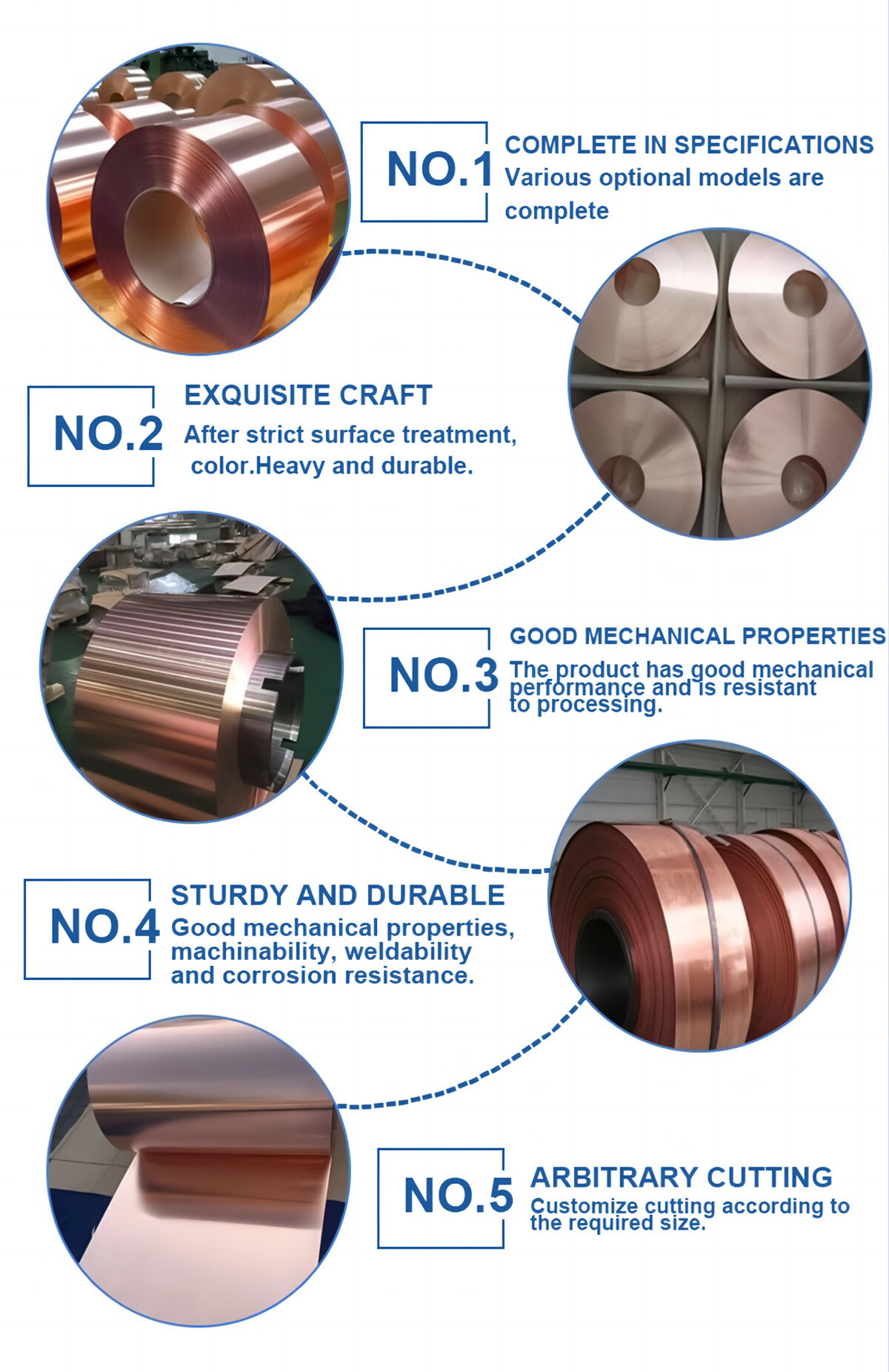 NO.1

COMPLETE IN SPECIFICATIONS

Various optional models are complete

NO.2

EXQUISITE CRAFT

After strict surface treatment, color.Heavy and durable.

NO.3

GOOD MECHANICAL PROPERTIES

The product has good mechanical performance and is resistant to processing.

NO.4

STURDY AND DURABLE

Good mechanical properties, machinability, weldability and corrosion resistance.

NO.5

ARBITRARY CUTTING

Customize cutting according to the required size.