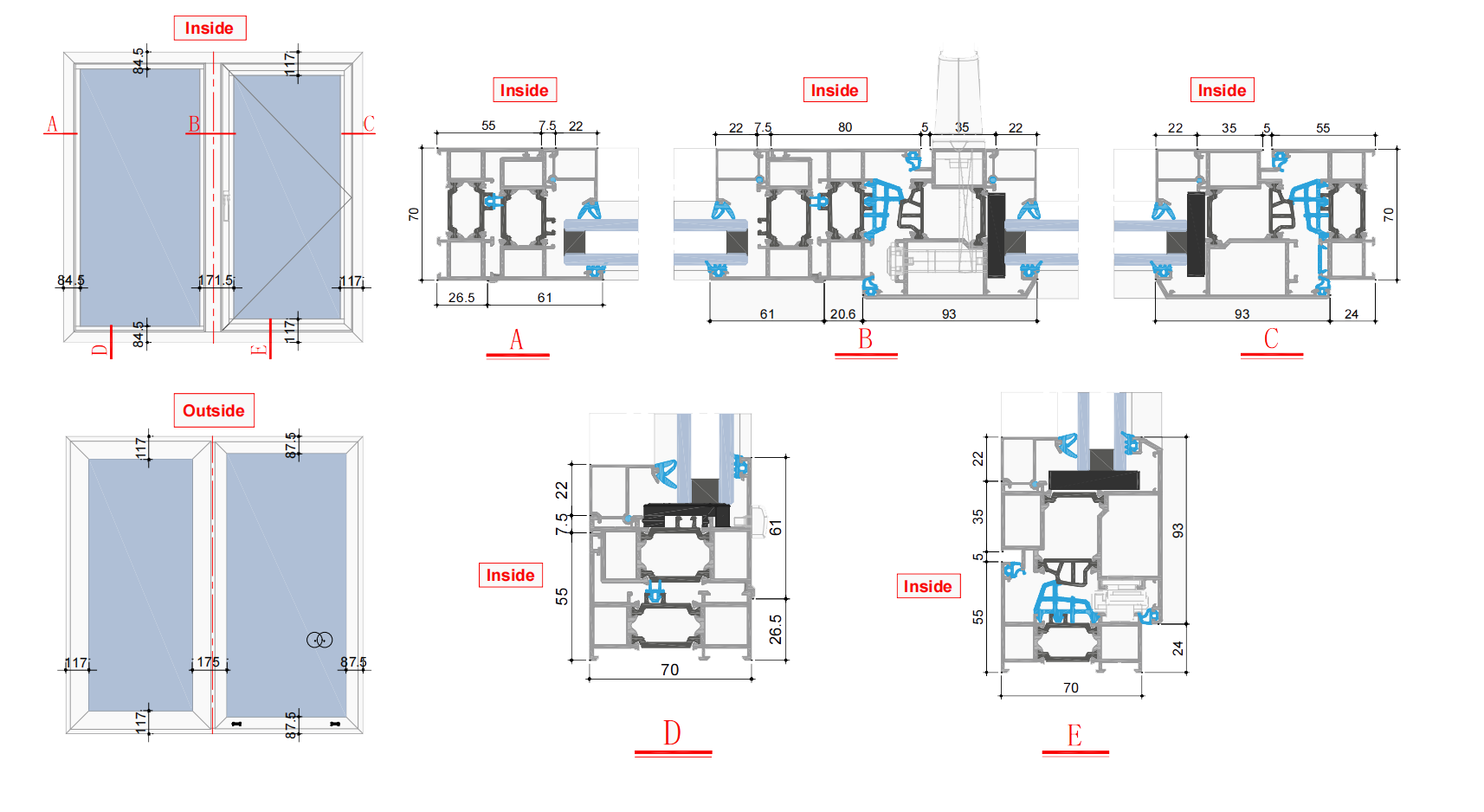 Inside

84.5
117
A
B
C
84.5
171.5
117
84.5
117
D
E

Inside
55
7.5
22
70
26.5
61
A

Inside
22
7.5
80
5
35
22
61
20.6
93
B

Inside
22
35
5
55
70
93
24
C

Outside
117
87.5
117
175
87.5
117
87.5

Inside
22
7.5
55
61
26.5
70
D

Inside
22
35
5
55
93
24
70
E