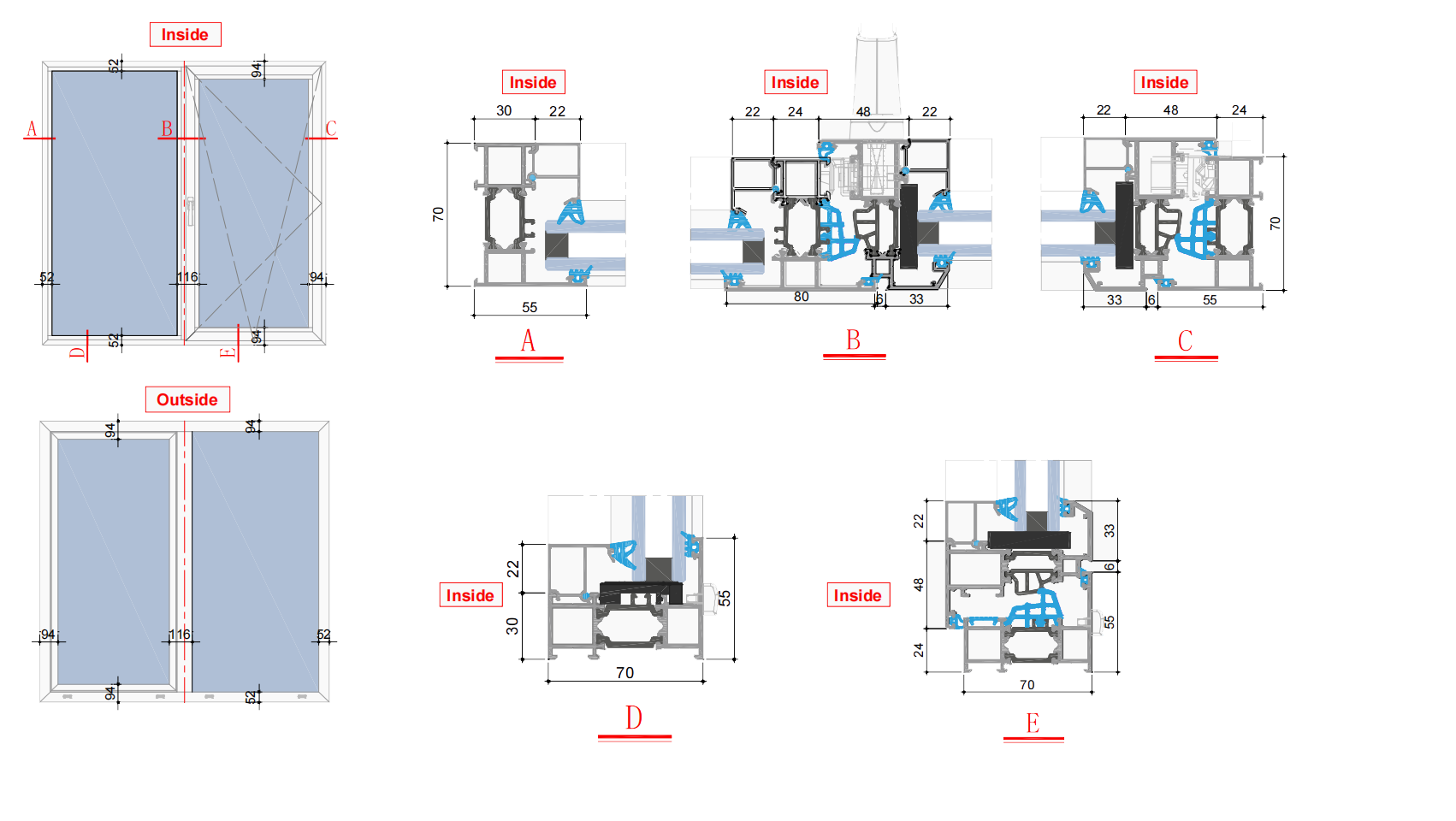 Inside

52
94
A
B
C
52
116
94
D
52
E
94

Outside

94
94
94
116
52
94
52

Inside
30
22
70
55
A

Inside
22
24
48
22
80
6
33
B

Inside
22
48
24
70
33
6
55
C

Inside
22
30
55
70
D

Inside
22
48
24
33
6
55
70
E