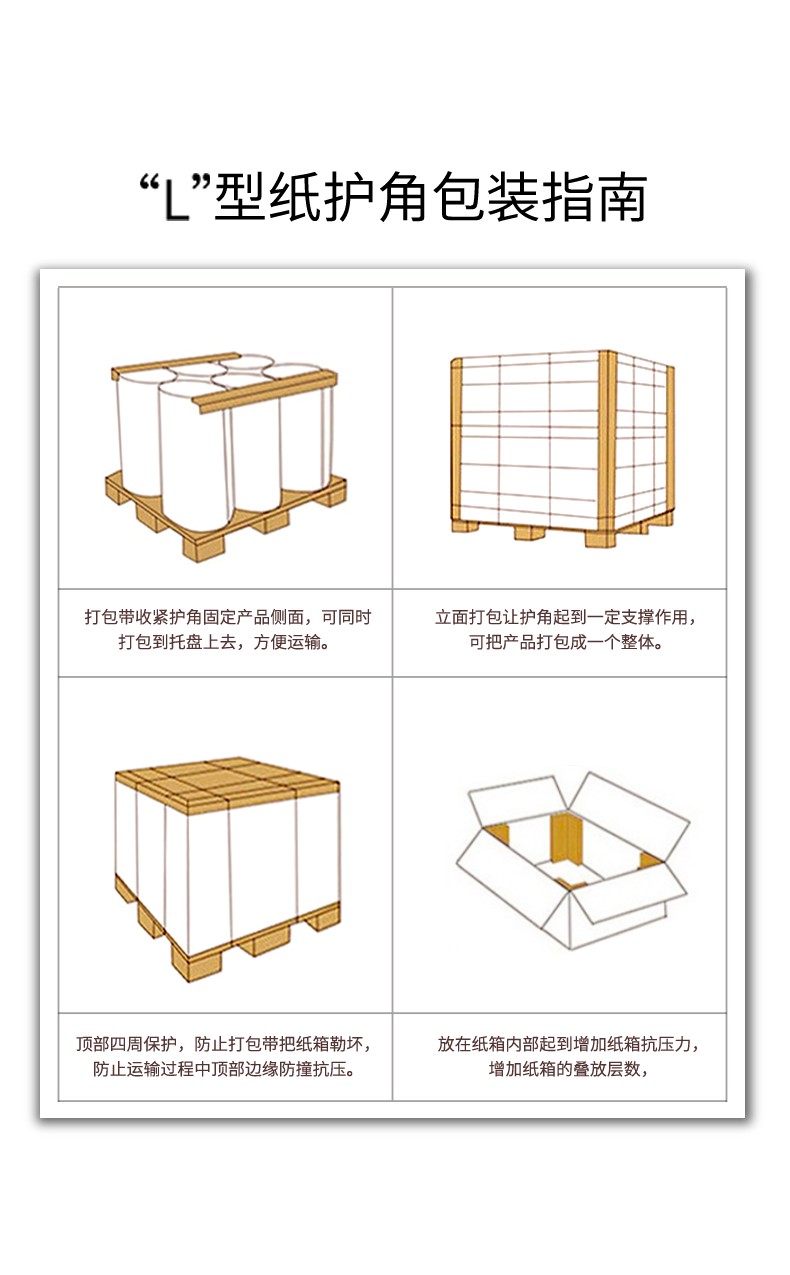 “L”型纸护角包装指南

打包带收紧护角固定产品侧面，可同时打包到托盘上去，方便运输。

立面打包让护角起到一定支撑作用，可把产品打包成一个整体。

顶部四周保护，防止打包带把纸箱勒坏，防止运输过程中顶部边缘防撞抗压。

放在纸箱内部起到增加纸箱抗压力，增加纸箱的叠放层数，